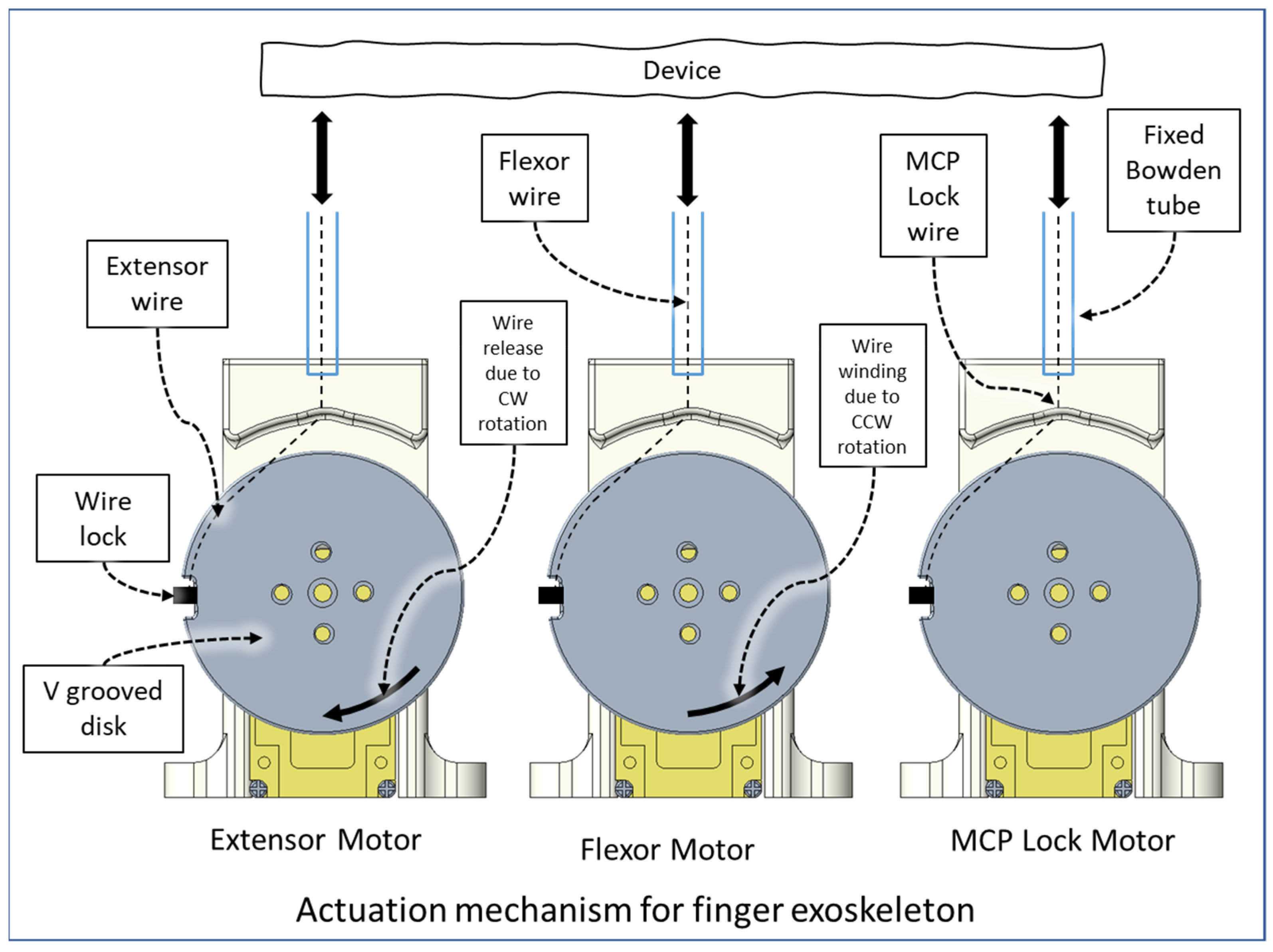 Device

Flexor wire

MCP Lock wire

Fixed Bowden tube

Extensor wire

Wire release due to CW rotation

Wire winding due to CCW rotation

Wire lock

V grooved disk

Extensor Motor

Flexor Motor

MCP Lock Motor

Actuation mechanism for finger exoskeleton