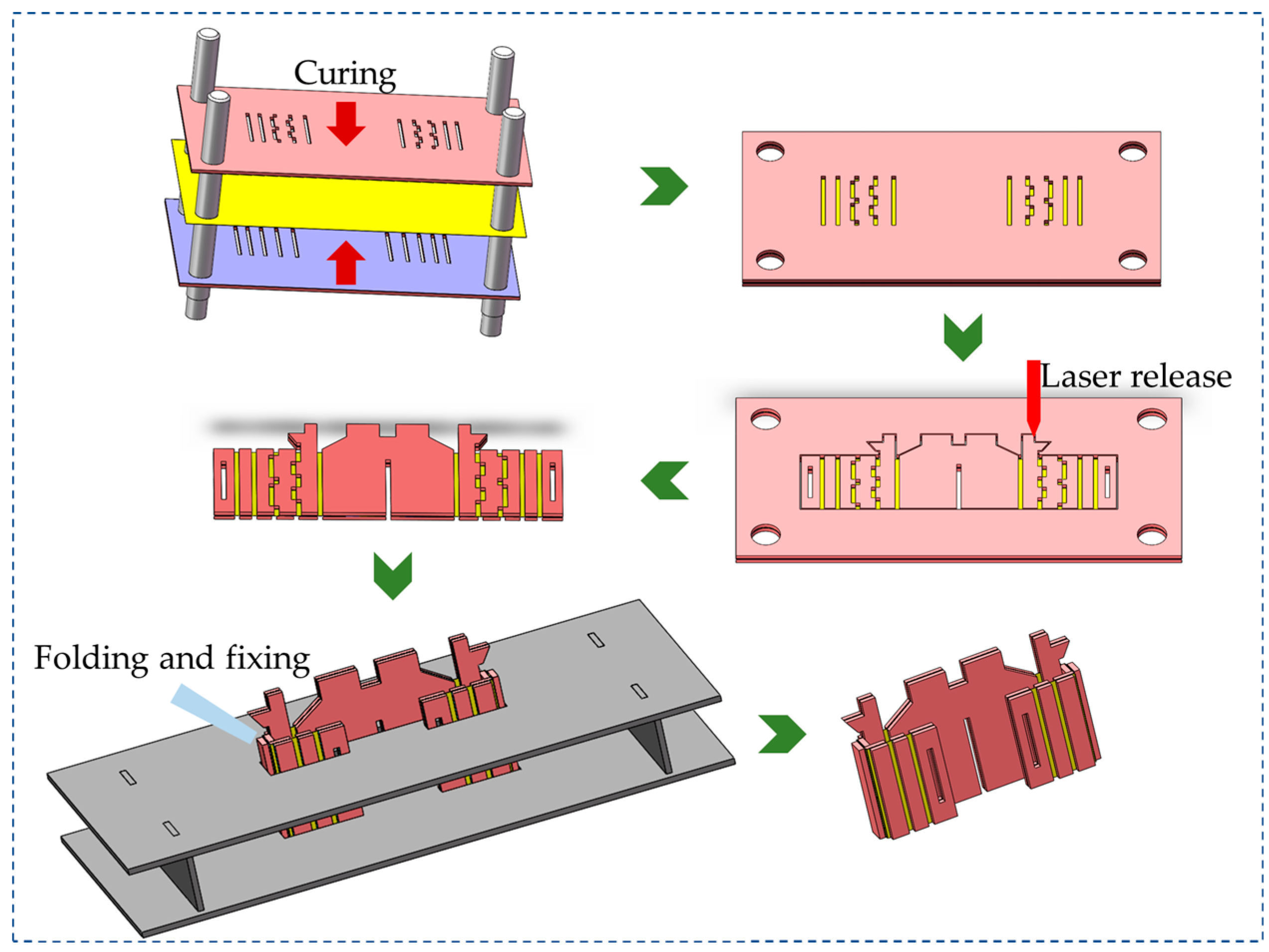 Curing

Laser release

Folding and fixing