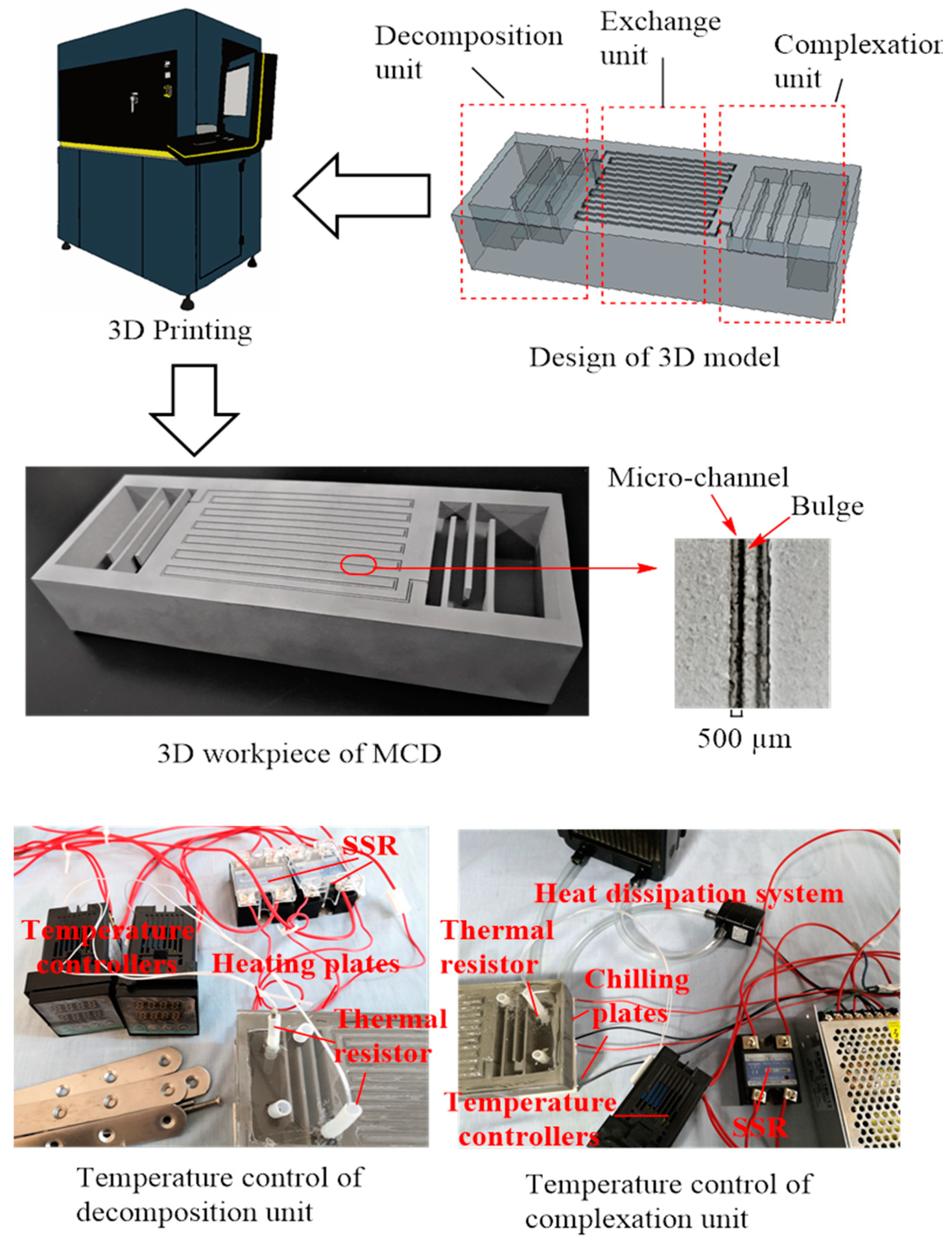 Decomposition unit

Exchange unit

Complexation unit

3D Printing

Design of 3D model

Micro-channel

Bulge

500 μm

3D workpiece of MCD

SSR

Temperature controllers

Heating plates

Thermal resistor

Heat dissipation system

Thermal resistor

Chilling plates

Temperature controllers

SSR

Temperature control of decomposition unit

Temperature control of complexation unit