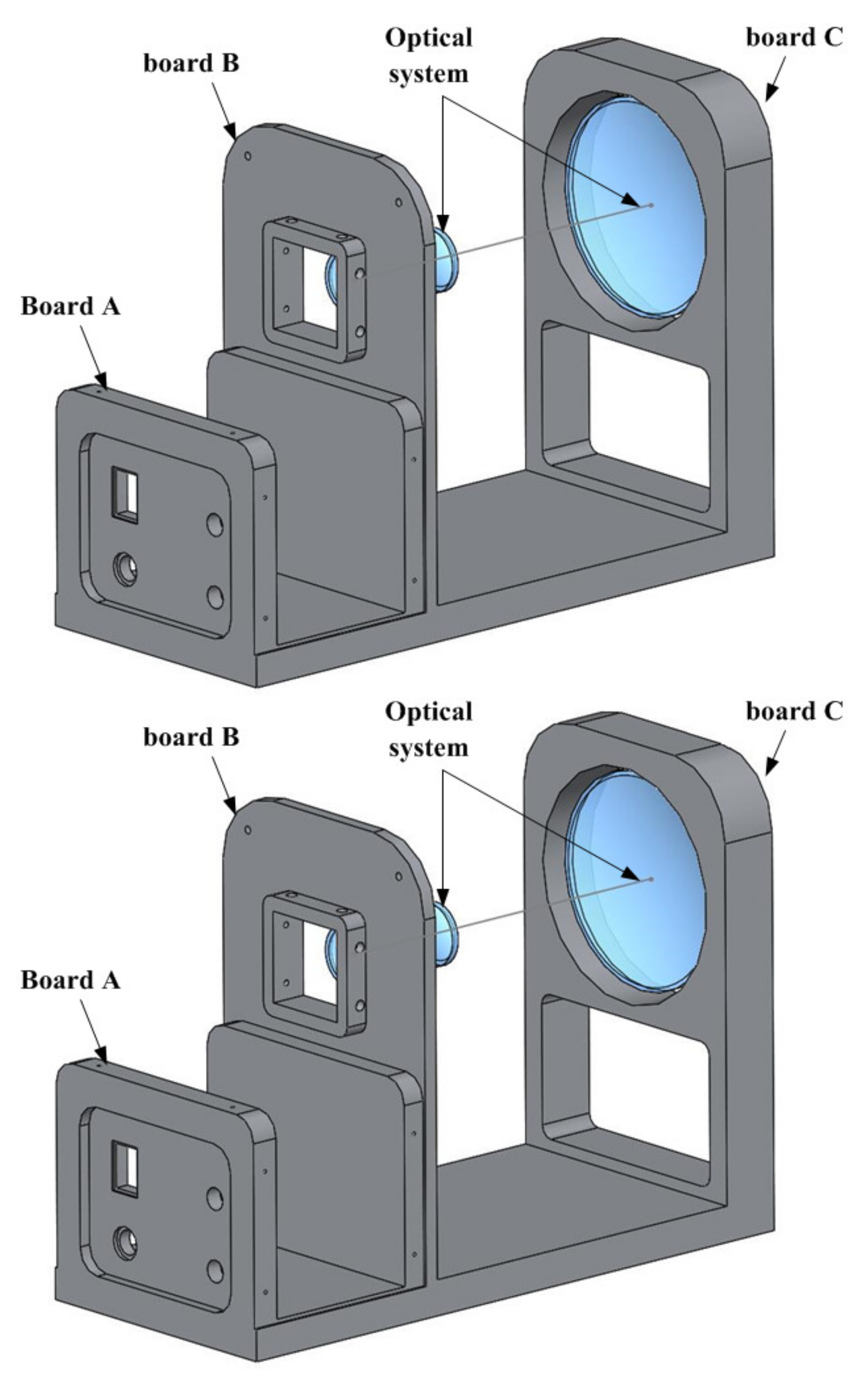 board B

Optical system

board C

Board A

board B

Optical system

board C

Board A