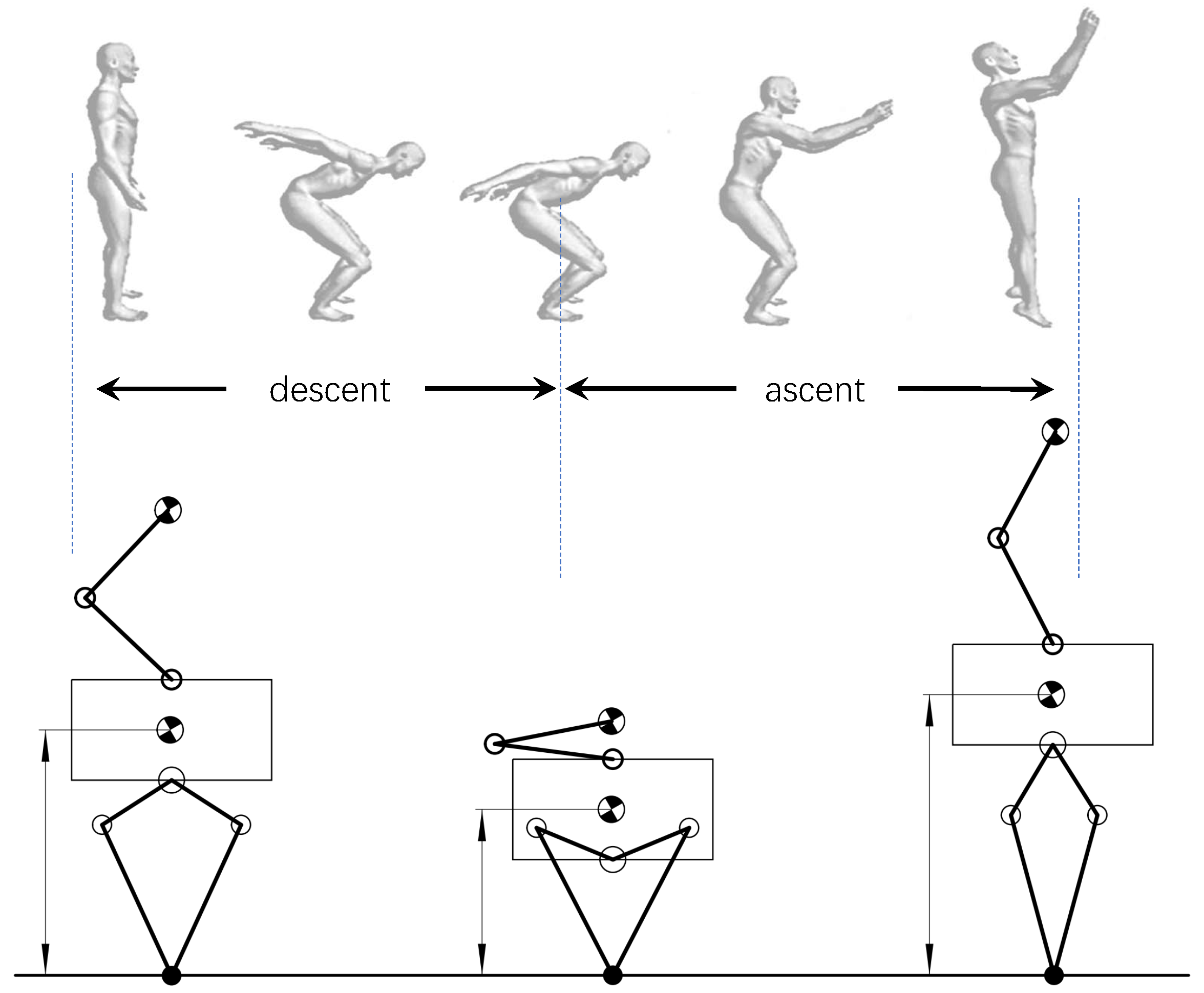 descent

ascent