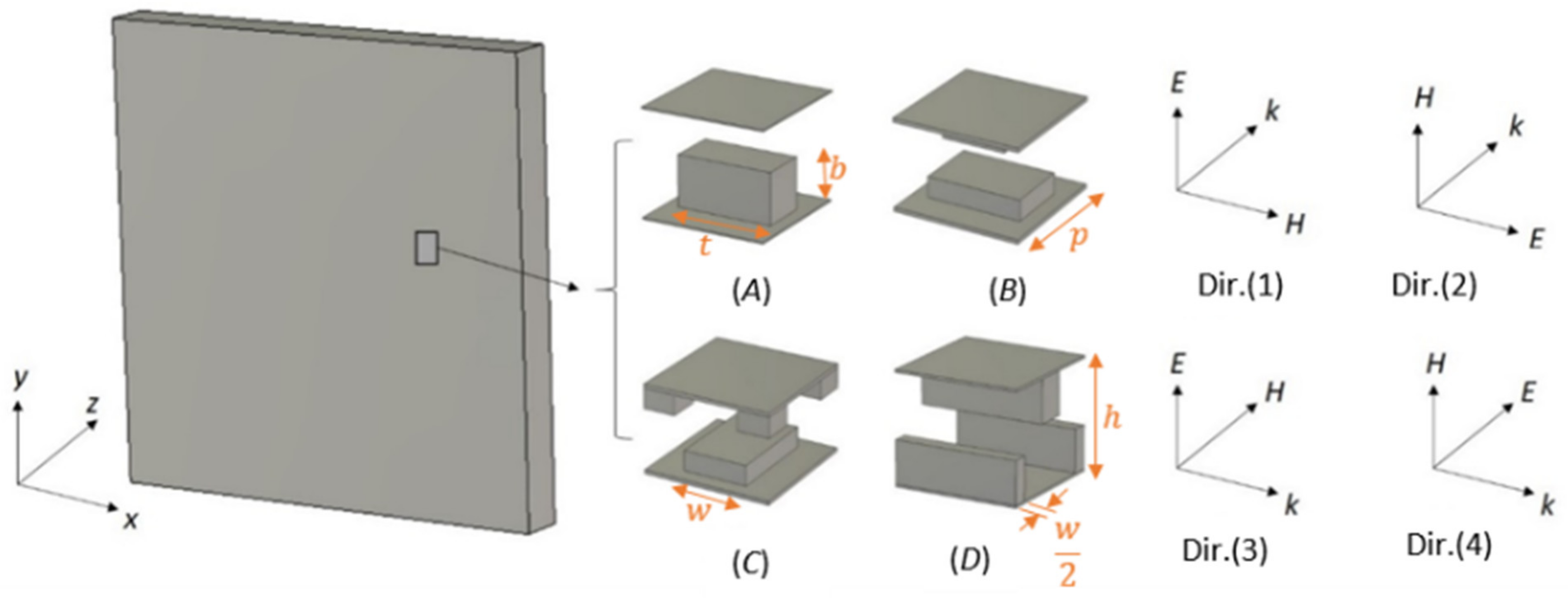 $y$
$z$
$x$

$b$
$t$
$(A)$

$p$
$(B)$

$E$
$k$
$H$
Dir.(1)

$H$
$k$
$E$
Dir.(2)

$w$
$(C)$

$h$
$\frac{w}{2}$
$(D)$

$E$
$H$
$k$
Dir.(3)

$H$
$E$
$k$
Dir.(4)