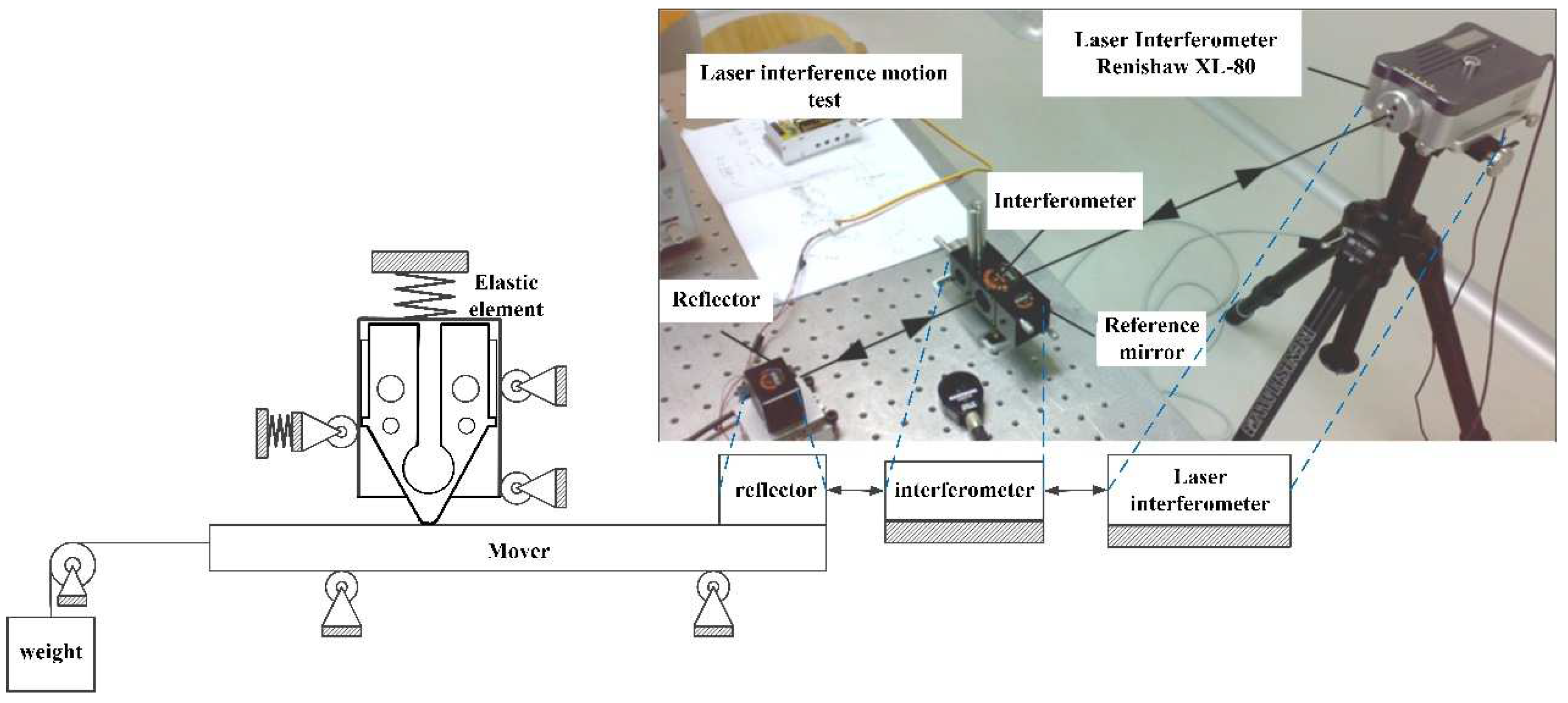 Laser interference motion test

Laser Interferometer Renishaw XL-80

Interferometer

Reflector

Reference mirror

Elastic element

reflector

interferometer

Laser interferometer

Mover

weight