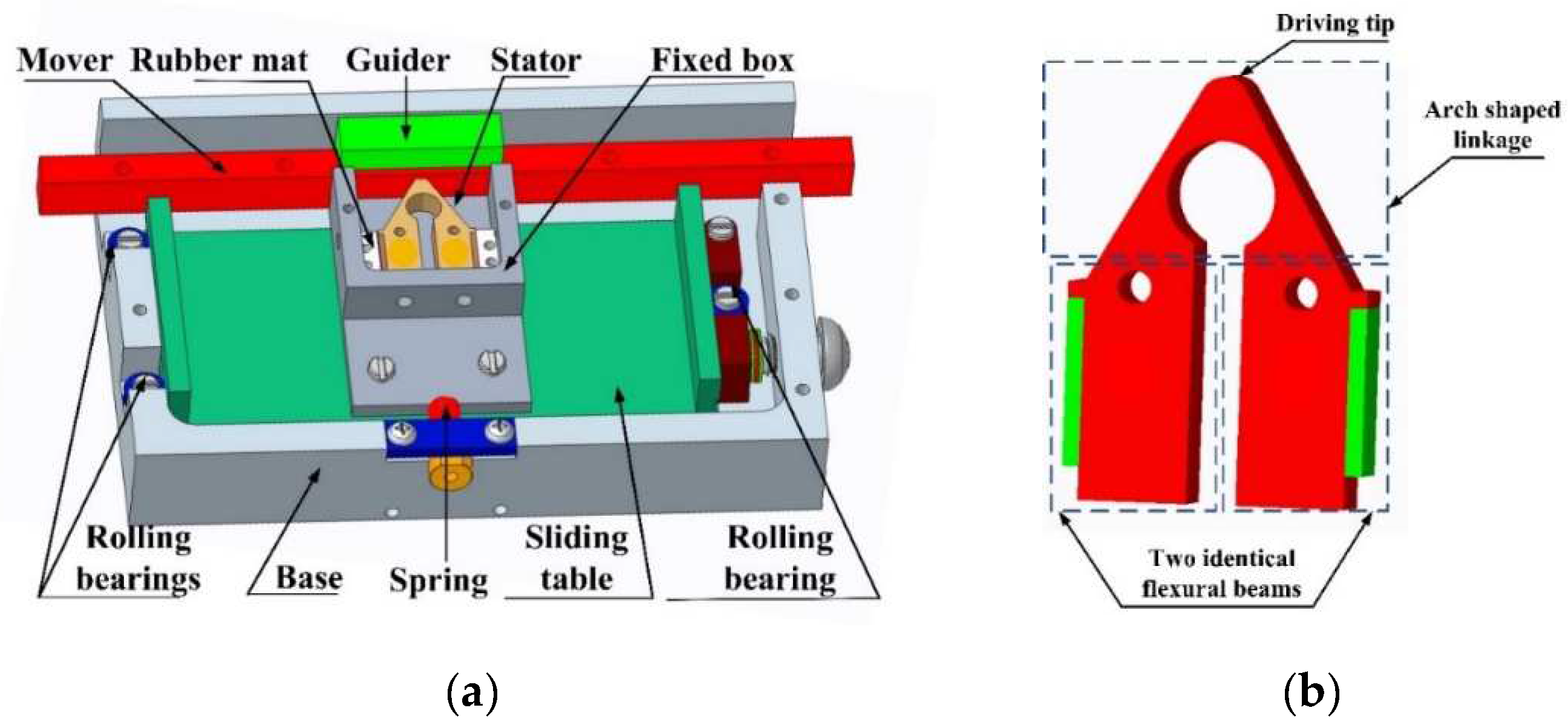 Mover Rubber mat Guider Stator Fixed box

Rolling bearings

Base

Spring

Sliding table

Rolling bearing

(a)

Driving tip

Arch shaped linkage

Two identical flexural beams

(b)