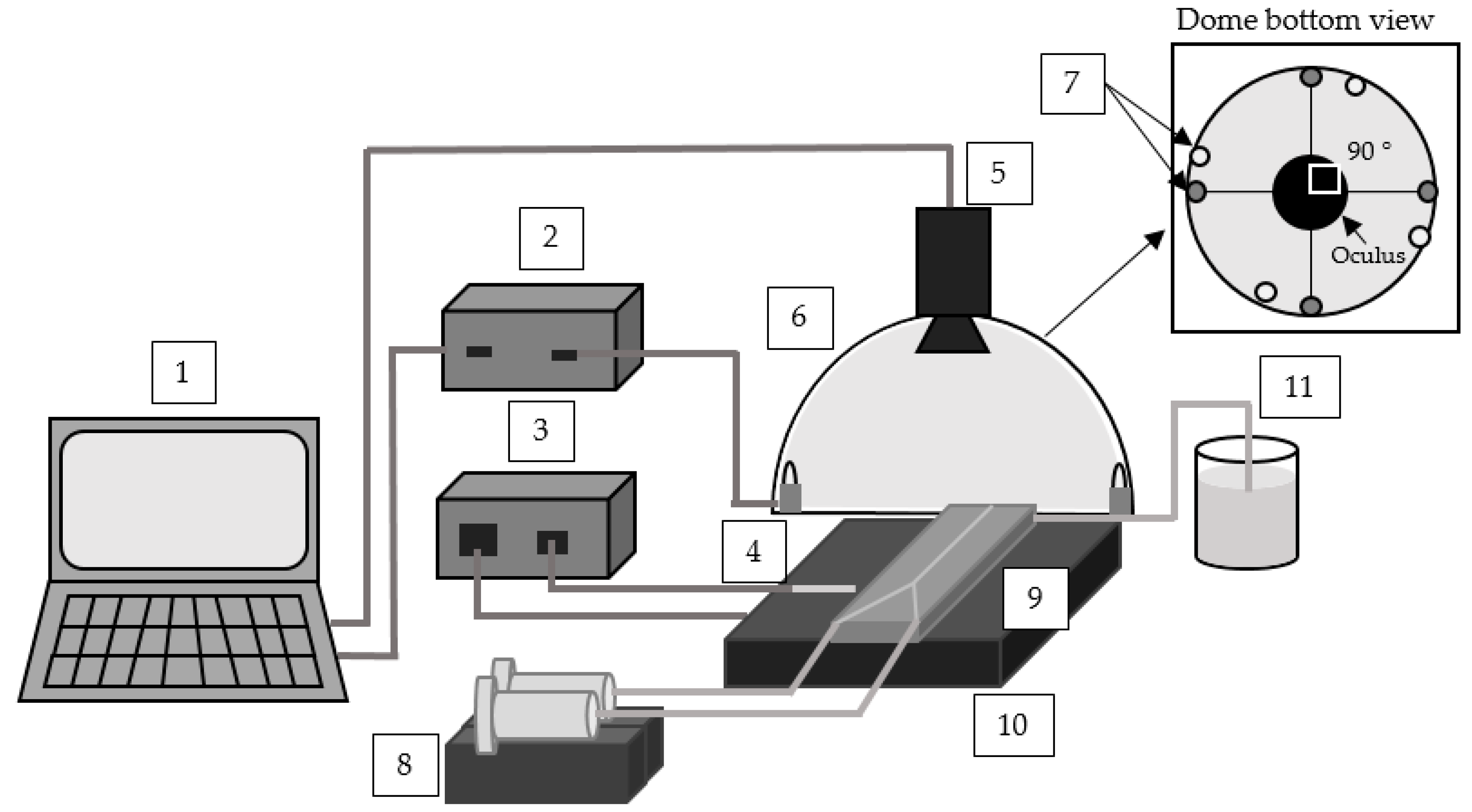 Dome bottom view

7

90 °

Oculus

5

2

6

1

3

11

4

9

10

8