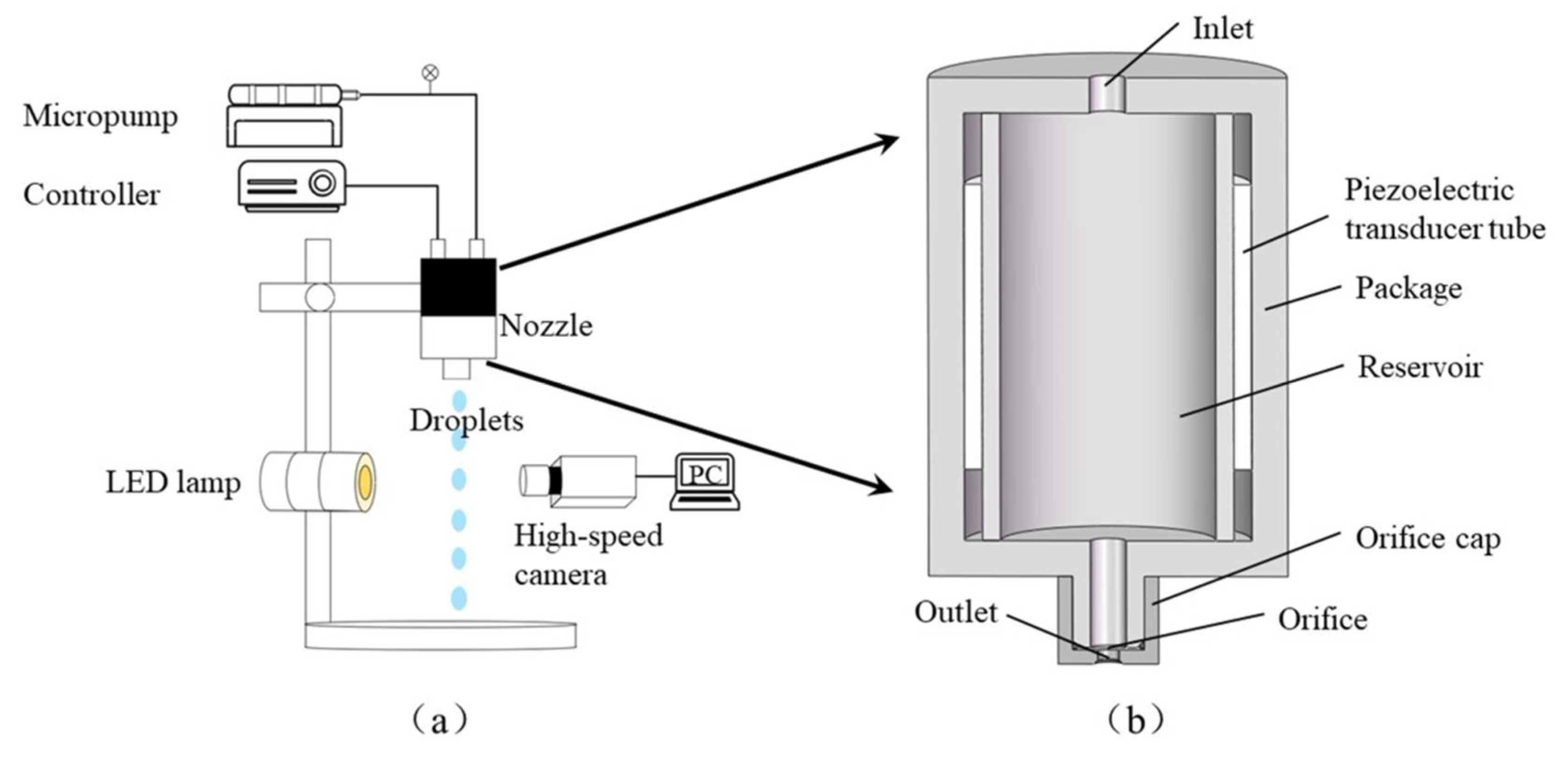 Micropump

Controller

Nozzle

Droplets

LED lamp

PC

High-speed camera

(a)

Inlet

Piezoelectric transducer tube

Package

Reservoir

Orifice cap

Outlet

Orifice

(b)