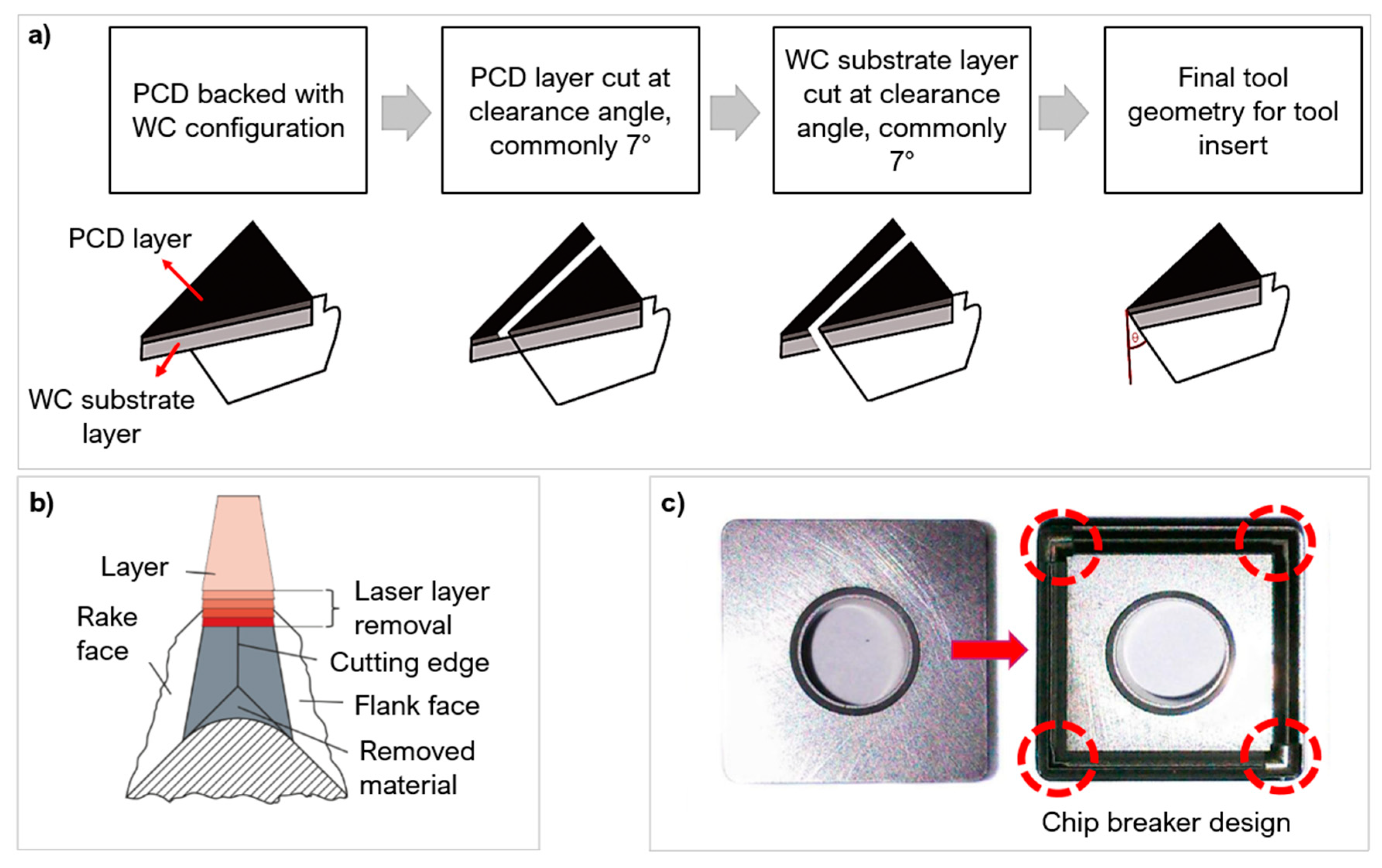 a)

PCD backed with WC configuration

PCD layer cut at clearance angle, commonly 7°

WC substrate layer cut at clearance angle, commonly 7°

Final tool geometry for tool insert

PCD layer

WC substrate layer

$\theta$

b)

Layer

Rake face

Laser layer removal

Cutting edge

Flank face

Removed material

c)

Chip breaker design