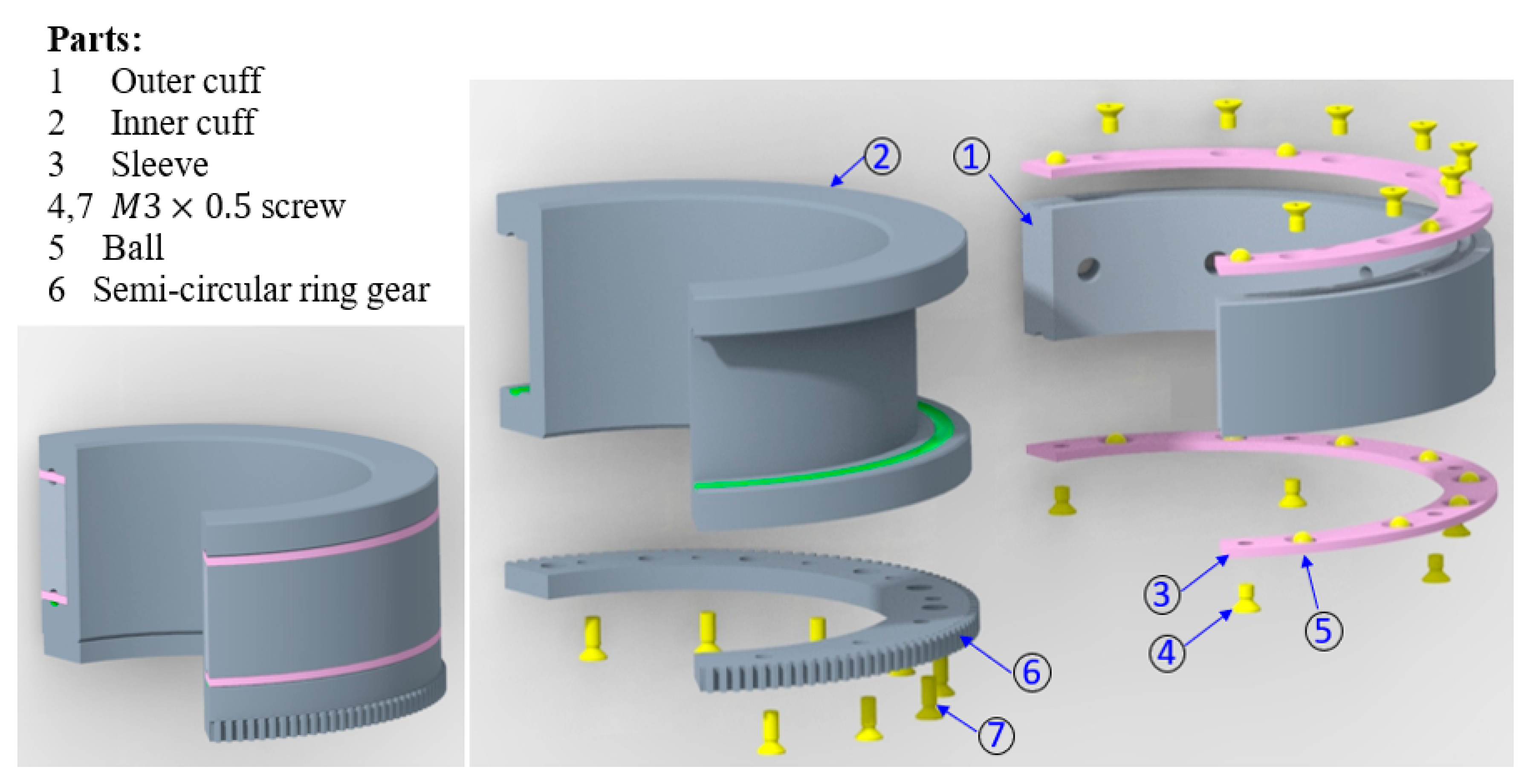 Parts:
1 Outer cuff
2 Inner cuff
3 Sleeve
4,7 $M3 \times 0.5$ screw
5 Ball
6 Semi-circular ring gear

2
1
3
4
5
6
7