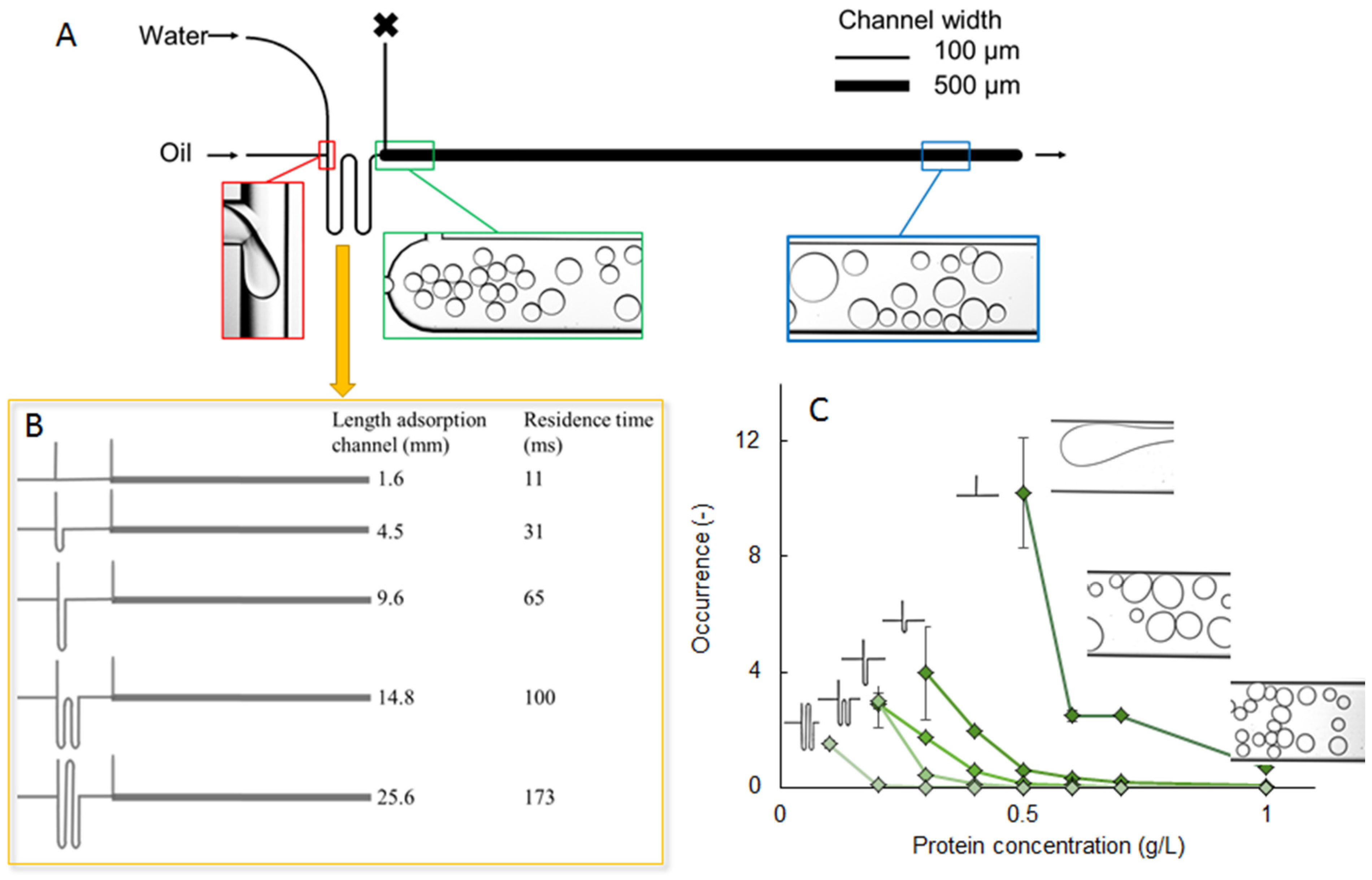 A

Water

Oil

Channel width

100 µm

500 µm

B

| Length adsorption channel (mm) | Residence time (ms) |
|---|---|
| 1.6 | 11 |
| 4.5 | 31 |
| 9.6 | 65 |
| 14.8 | 100 |
| 25.6 | 173 |

C

Occurrence (-)

12

8

4

0

0

0.5

1

Protein concentration (g/L)