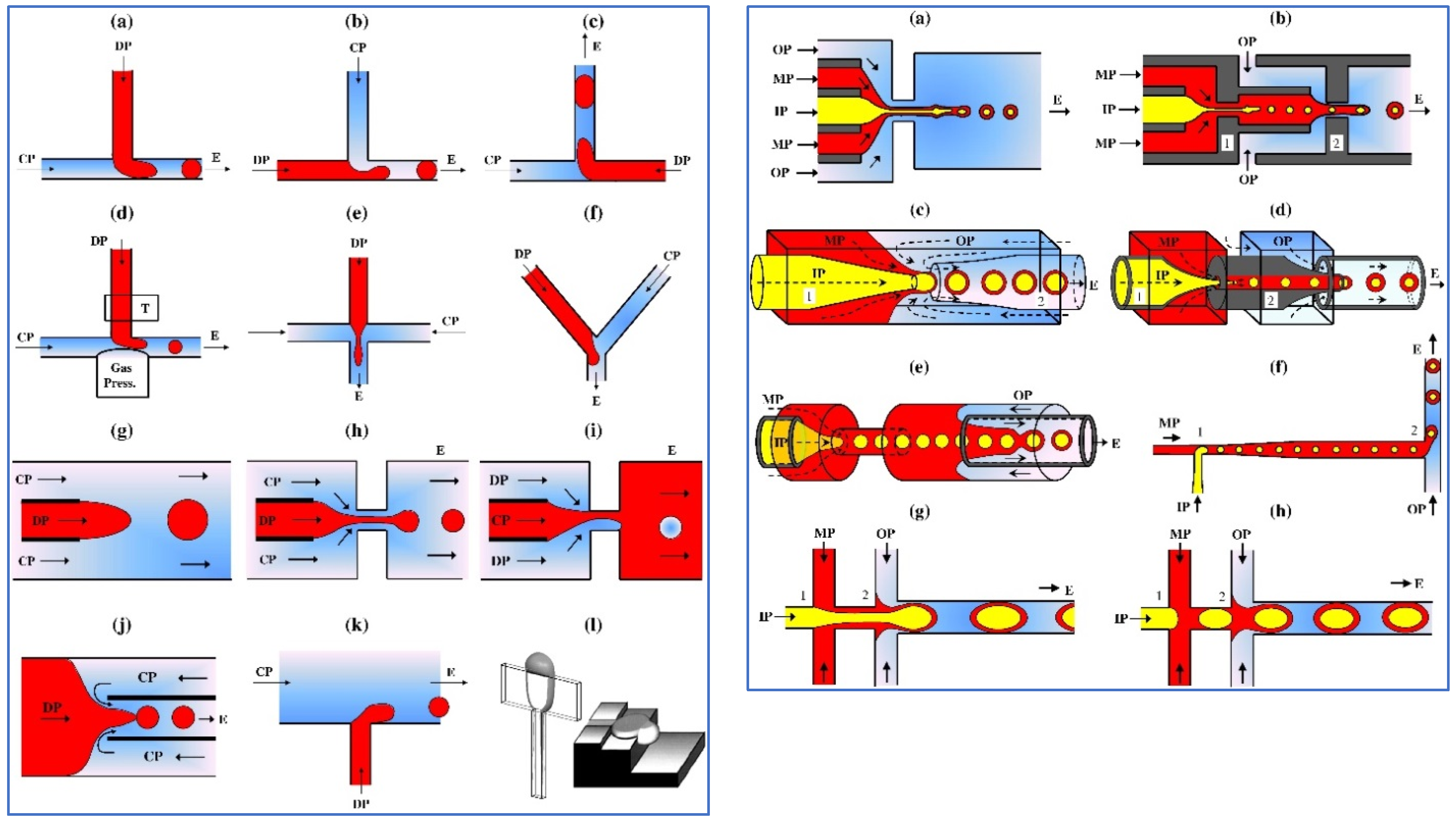 (a)
DP
CP
E

(b)
CP
DP
E

(c)
E
CP
DP

(d)
DP
T
CP
E
Gas Press.

(e)
DP
CP
E

(f)
DP
CP
E

(g)
CP
DP
CP

(h)
E
CP
DP
CP

(i)
E
DP
CP
DP

(j)
CP
DP
E
CP

(k)
CP
E
DP

(l)

(a)
OP
MP
IP
MP
OP
E

(b)
OP
MP
IP
MP
1
2
OP
E

(c)
MP
OP
IP
1
2
E

(d)
MP
OP
IP
1
2
E

(e)
MP
IP
OP
E

(f)
E
MP
1
2
IP
OP

(g)
MP
OP
1
2
IP
E

(h)
MP
OP
1
2
IP
E