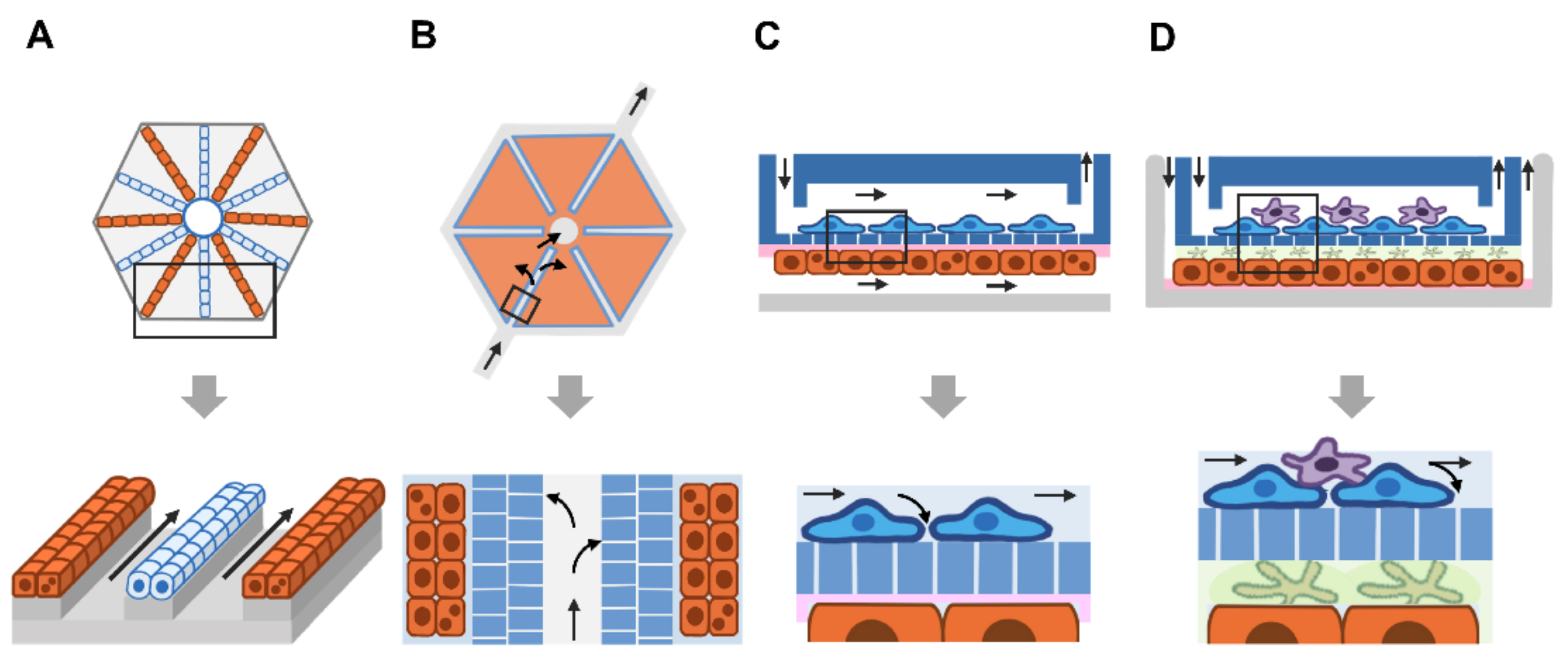 A

B

C

D