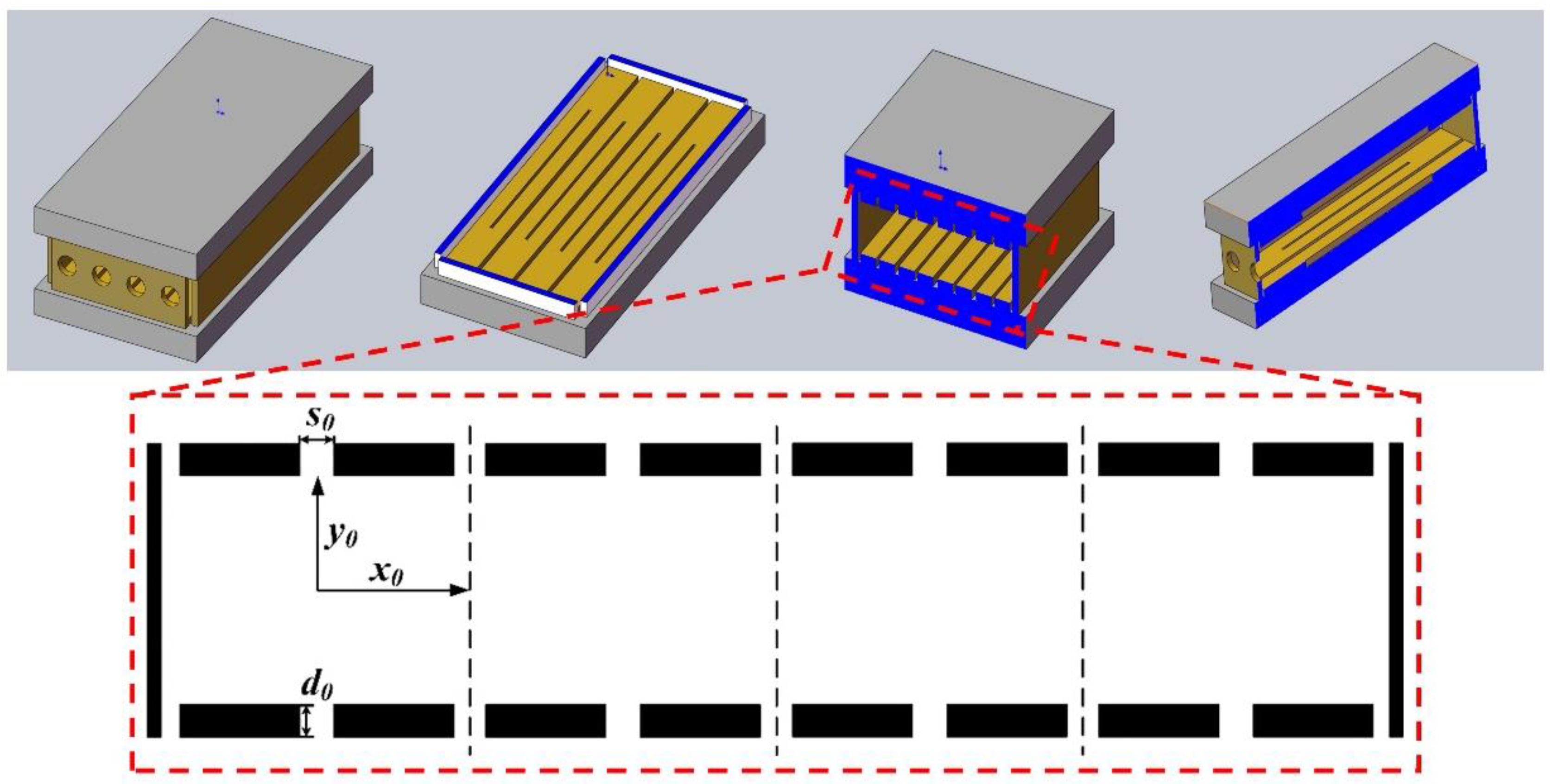 $s_0$

$y_0$

$x_0$

$d_0$