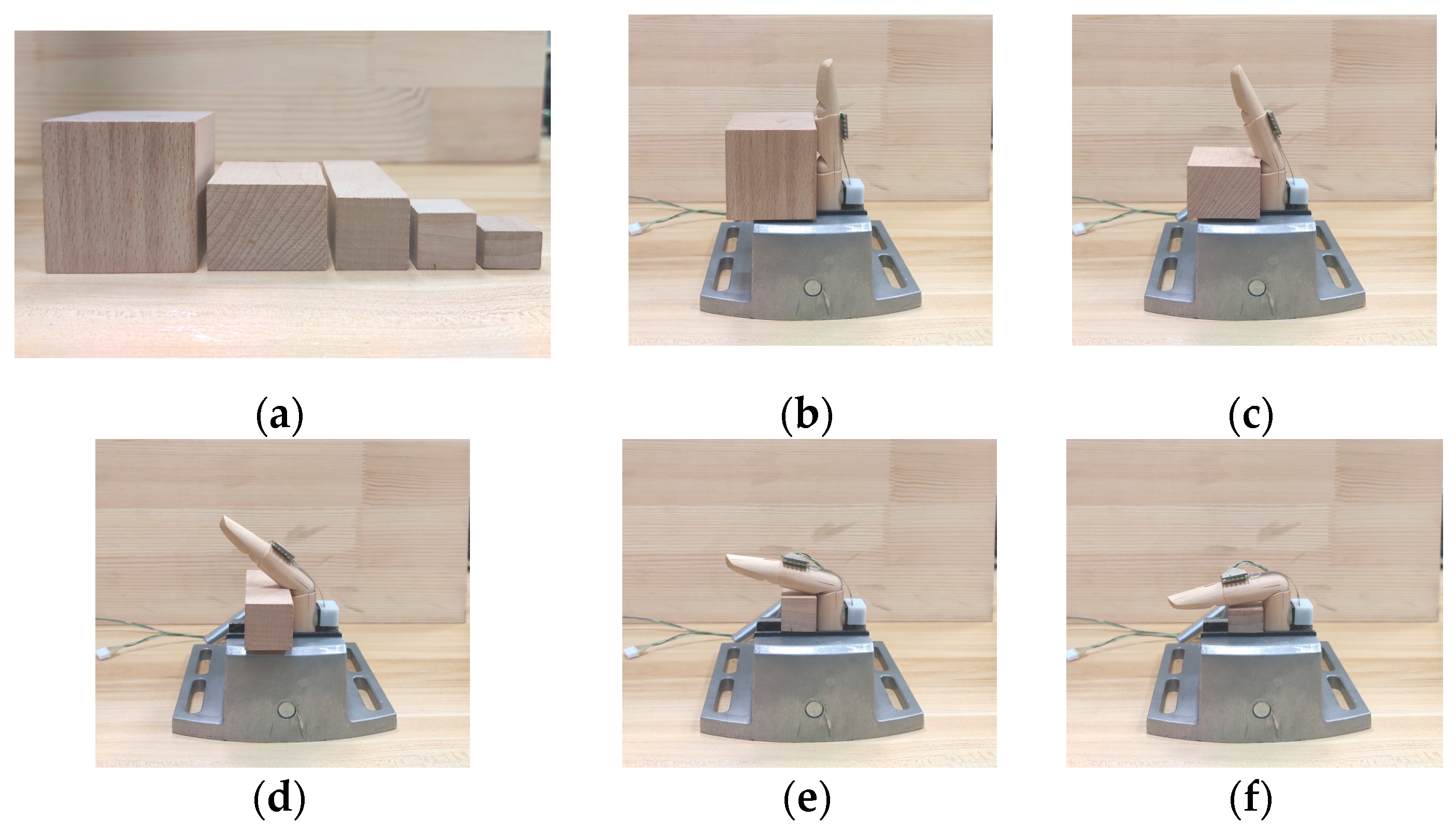 (a)

(b)

(c)

(d)

(e)

(f)