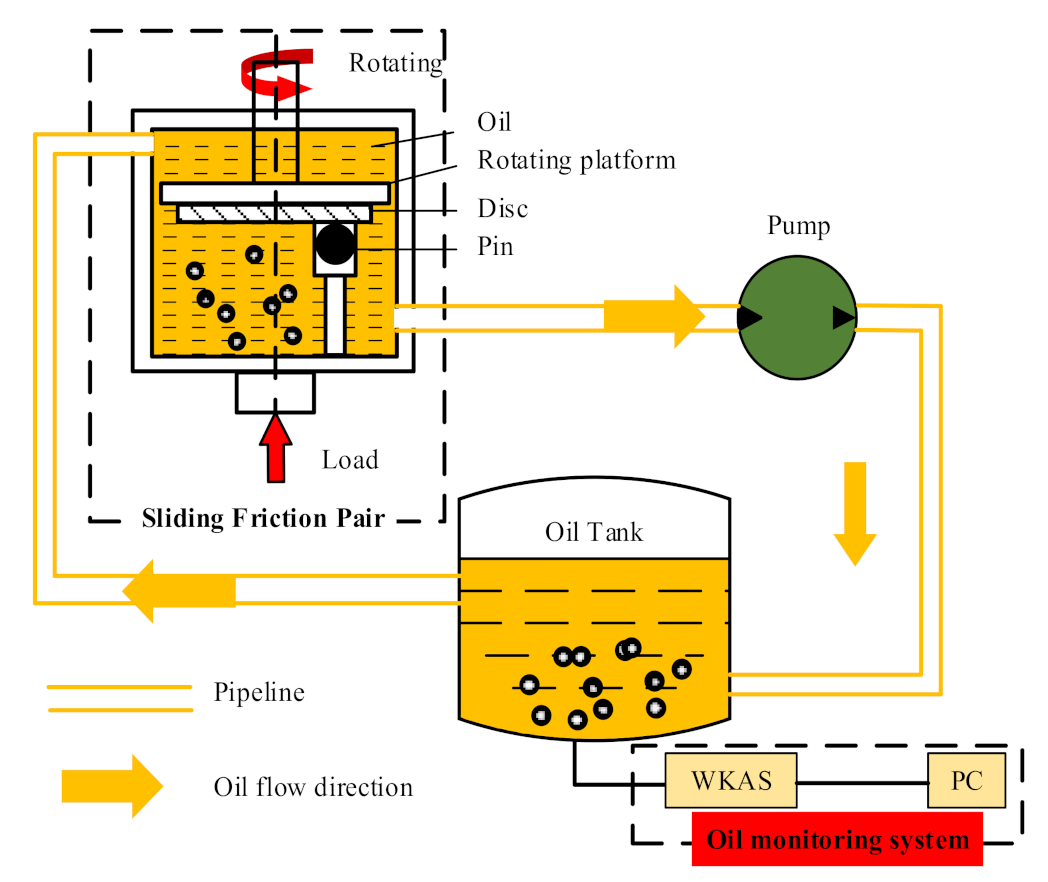 Rotating
Oil
Rotating platform
Disc
Pin
Pump
Load
Sliding Friction Pair
Oil Tank
Pipeline
Oil flow direction
WKAS
PC
Oil monitoring system