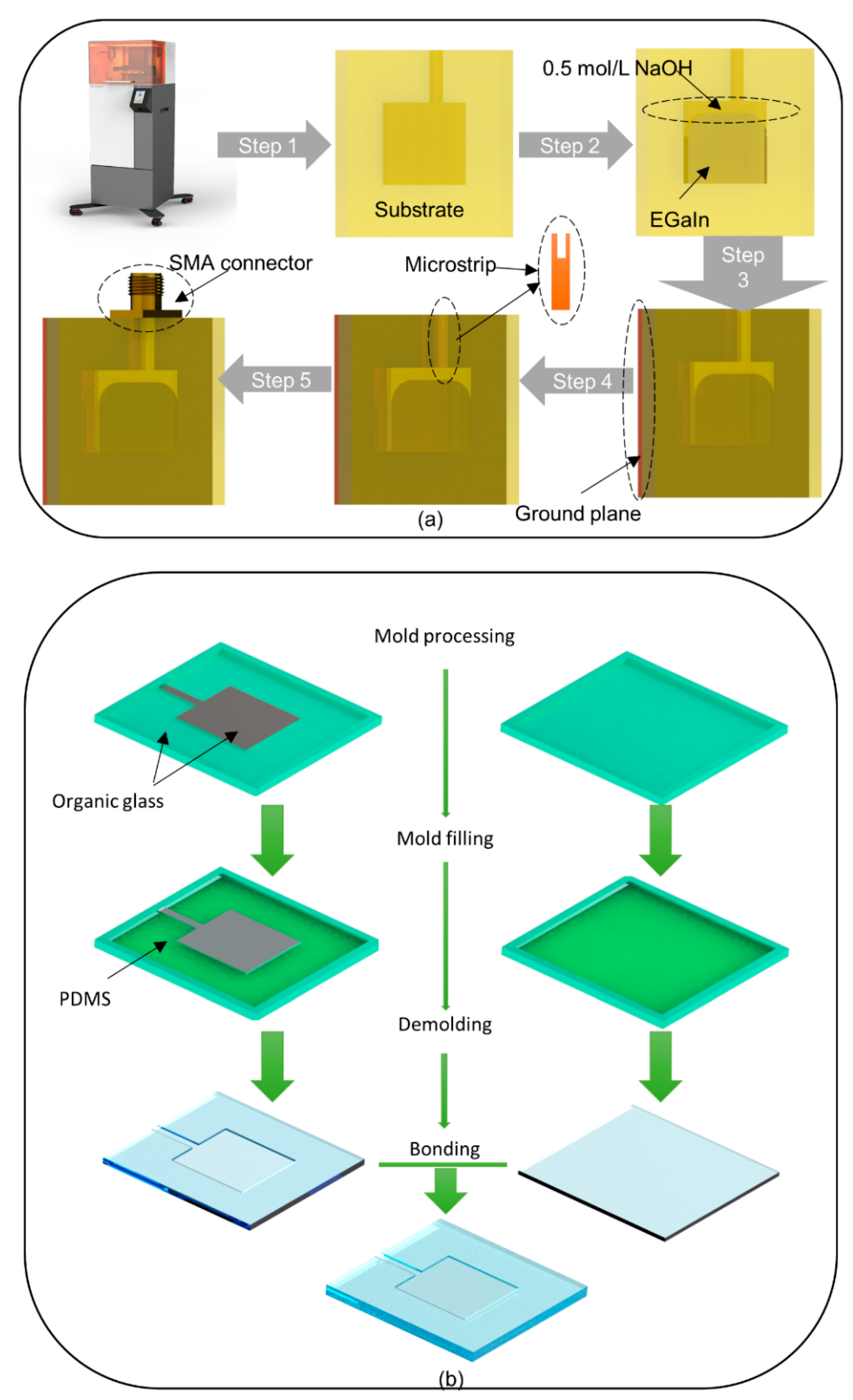 Step 1

Substrate

Step 2

0.5 mol/L NaOH

EGaIn

Step 3

SMA connector

Microstrip

Step 5

Step 4

Ground plane

(a)

Mold processing

Organic glass

Mold filling

PDMS

Demolding

Bonding

(b)