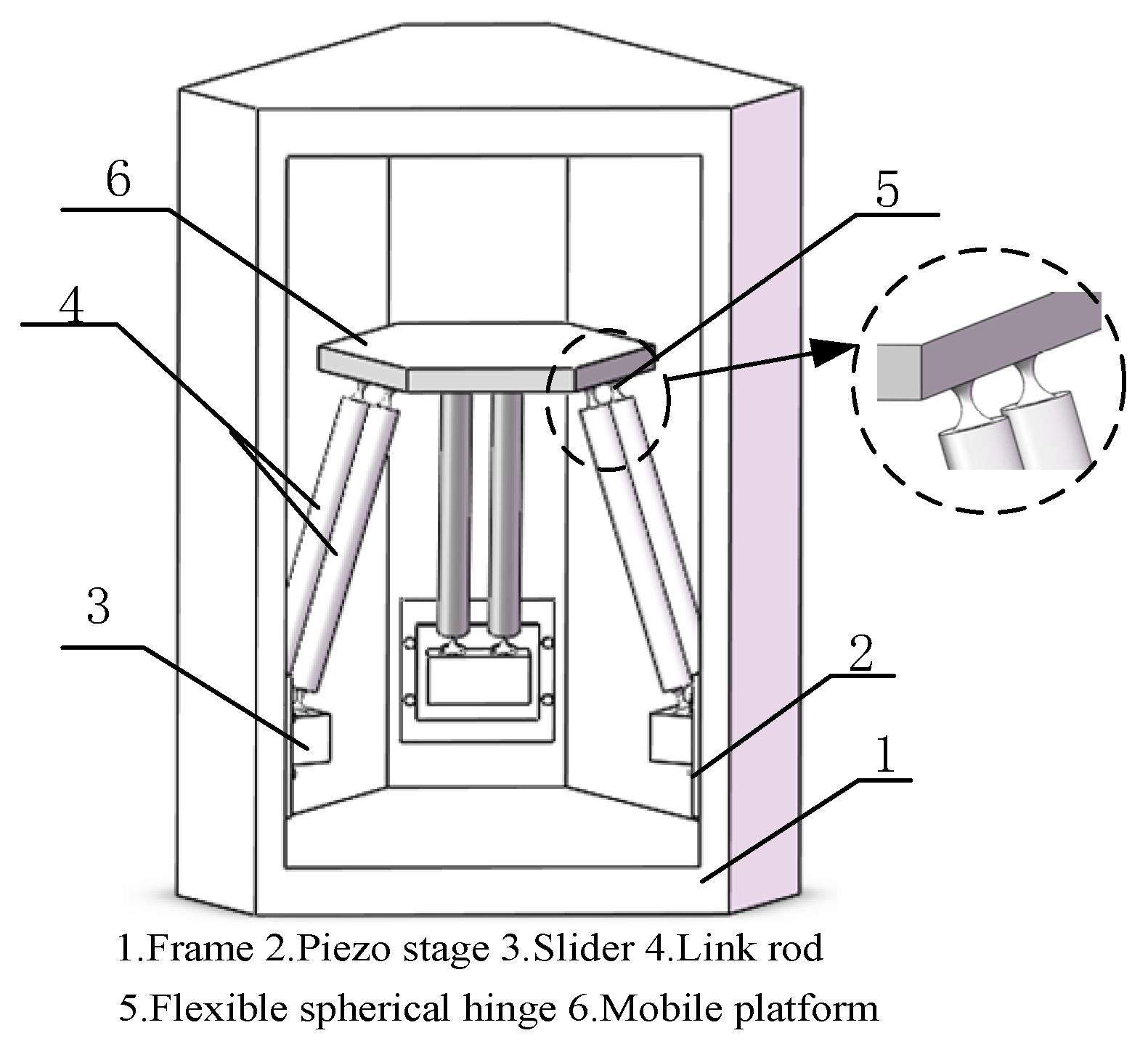 6
5
4
3
2
1

1.Frame 2.Piezo stage 3.Slider 4.Link rod
5.Flexible spherical hinge 6.Mobile platform