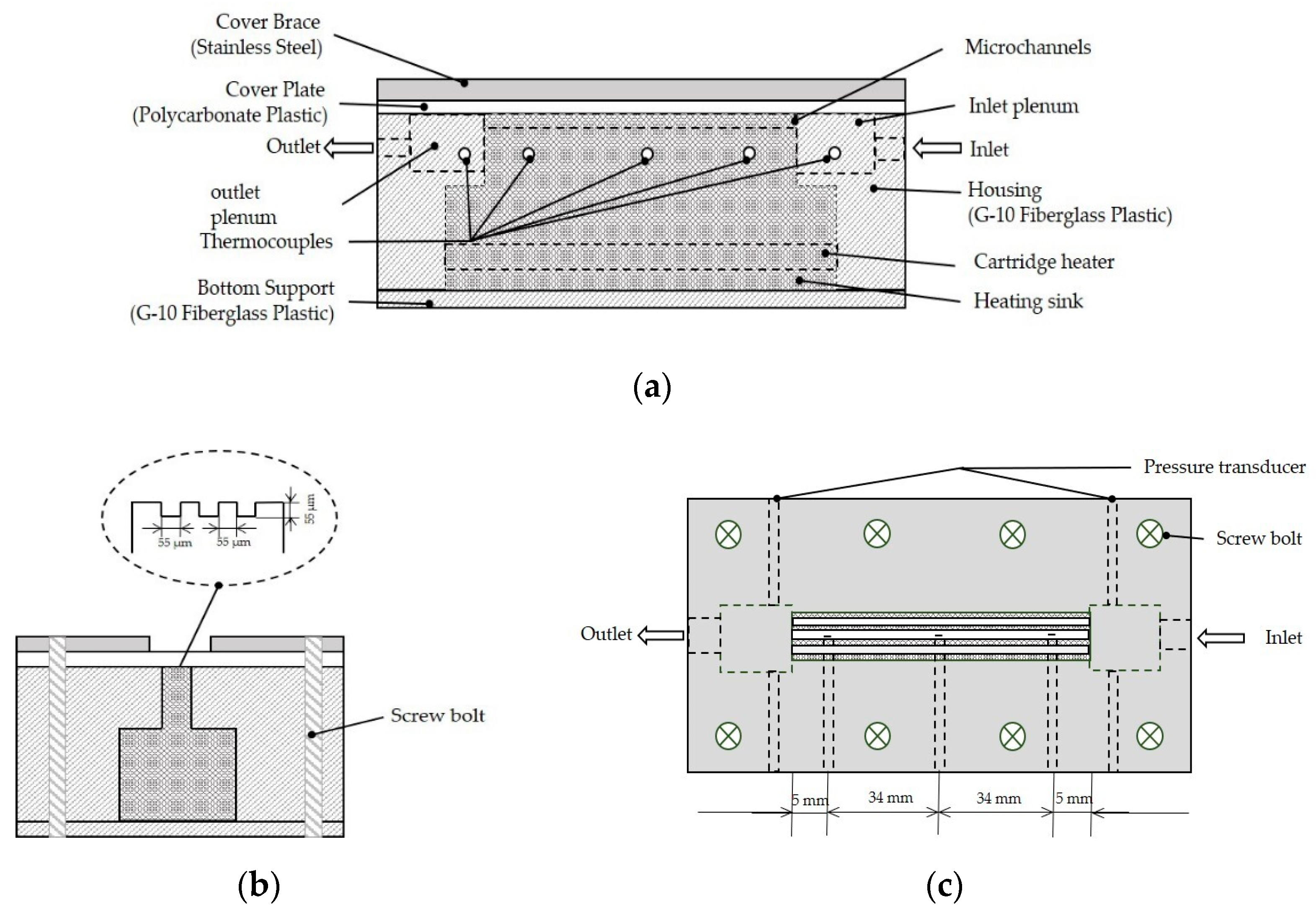 Cover Brace (Stainless Steel)

Cover Plate (Polycarbonate Plastic)

Outlet

outlet plenum

Thermocouples

Bottom Support (G-10 Fiberglass Plastic)

Microchannels

Inlet plenum

Inlet

Housing (G-10 Fiberglass Plastic)

Cartridge heater

Heating sink

(a)

55 μm

55 μm

55 μm

Screw bolt

(b)

Pressure transducer

Screw bolt

Outlet

Inlet

5 mm

34 mm

34 mm

5 mm

(c)