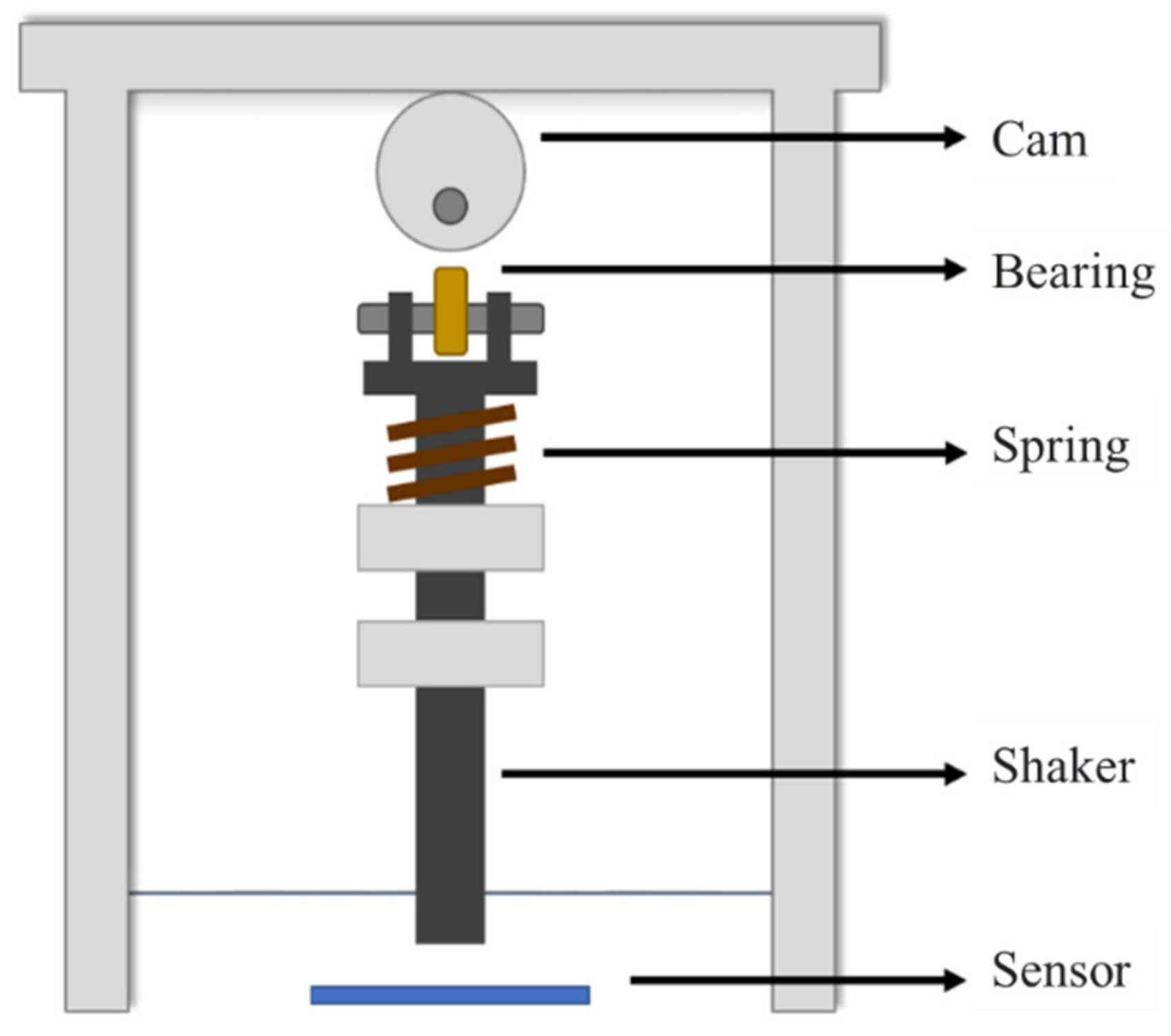 Cam

Bearing

Spring

Shaker

Sensor