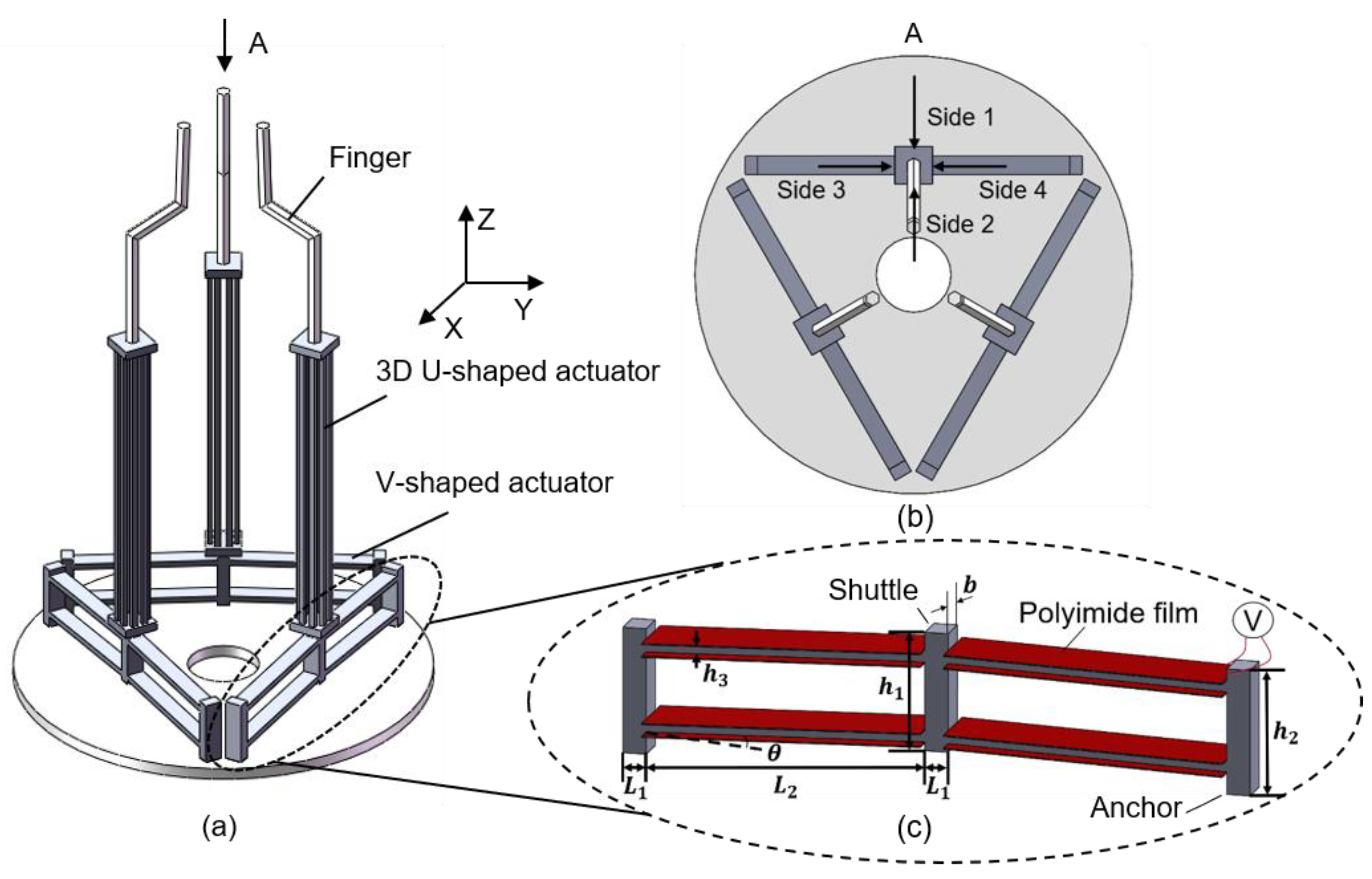 A

Finger

Z

Y

X

3D U-shaped actuator

V-shaped actuator

(a)

A

Side 1

Side 3

Side 4

Side 2

(b)

Shuttle

$b$

Polyimide film

V

$h_3$

$h_1$

$h_2$

$\theta$

$L_1$

$L_2$

$L_1$

Anchor

(c)