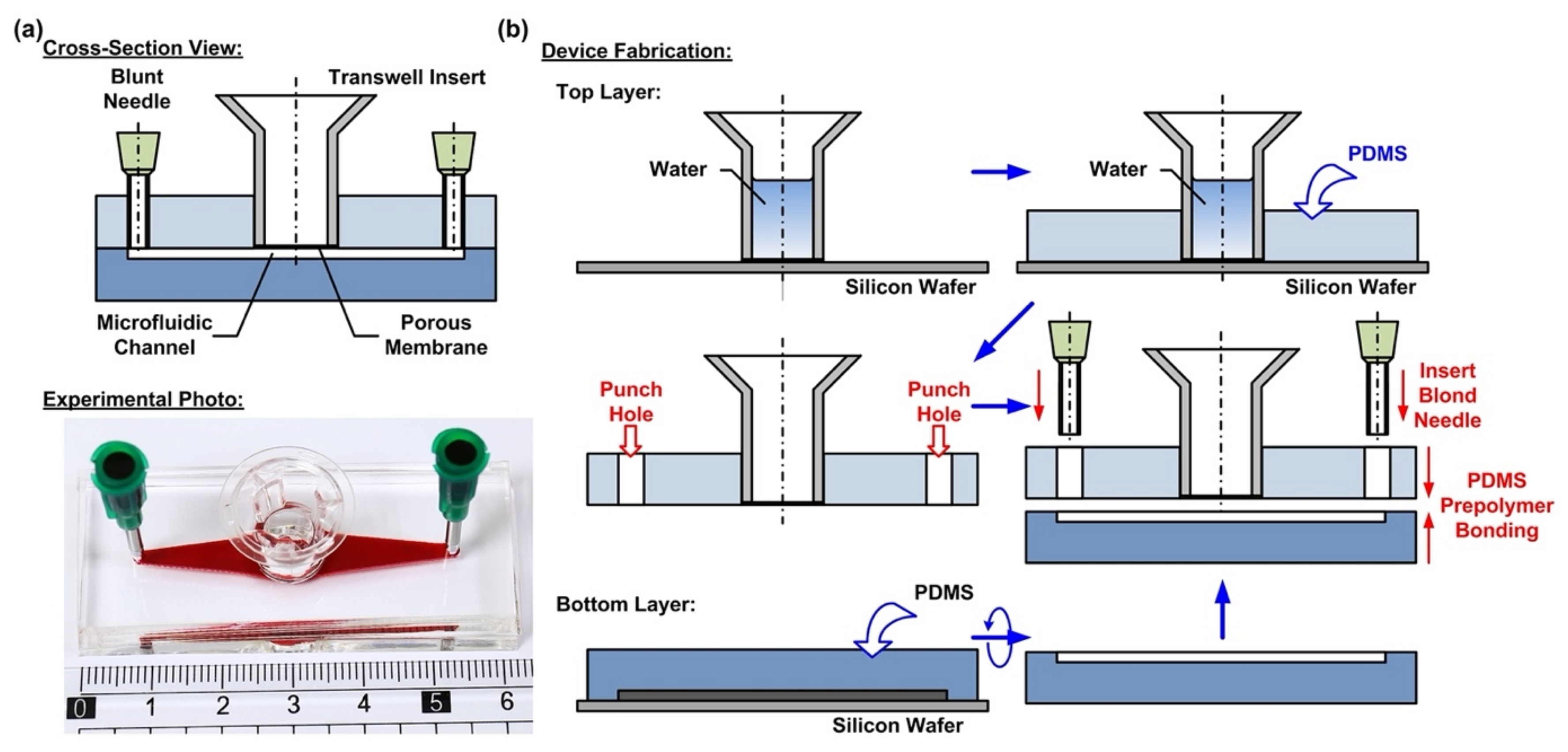 (a) Cross-Section View:

Blunt Needle

Transwell Insert

Microfluidic Channel

Porous Membrane

Experimental Photo:

0 1 2 3 4 5 6

(b) Device Fabrication:

Top Layer:

Water

Silicon Wafer

Water

PDMS

Silicon Wafer

Punch Hole

Punch Hole

Insert Blond Needle

PDMS Prepolymer Bonding

Bottom Layer:

PDMS

Silicon Wafer