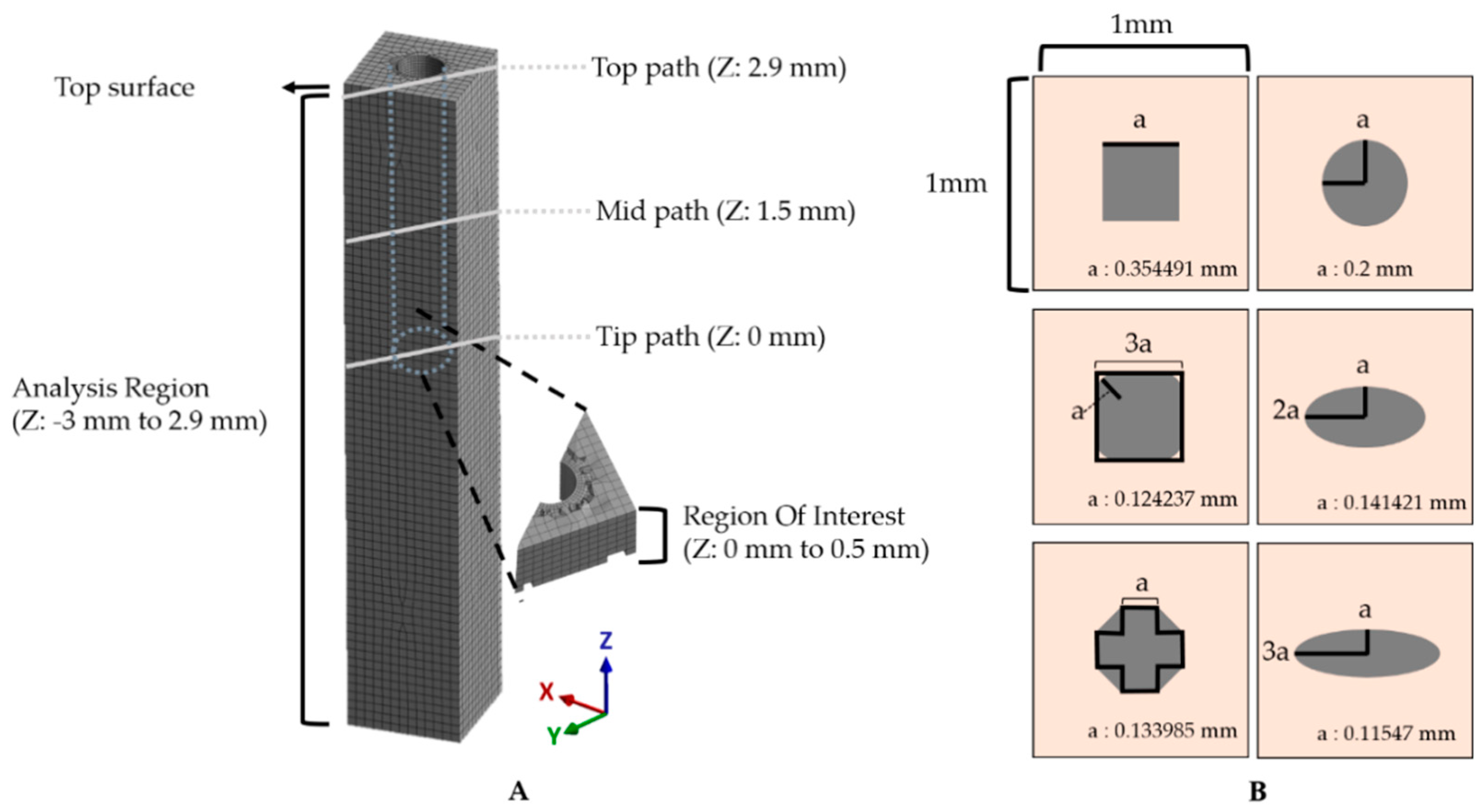 Top surface

Top path (Z: 2.9 mm)

Mid path (Z: 1.5 mm)

Tip path (Z: 0 mm)

Analysis Region
(Z: -3 mm to 2.9 mm)

Region Of Interest
(Z: 0 mm to 0.5 mm)

Z
X
Y

A

1mm

1mm

a

a : 0.354491 mm

a

a : 0.2 mm

3a

a

a : 0.124237 mm

a

2a

a : 0.141421 mm

a

a : 0.133985 mm

a

3a

a : 0.11547 mm

B