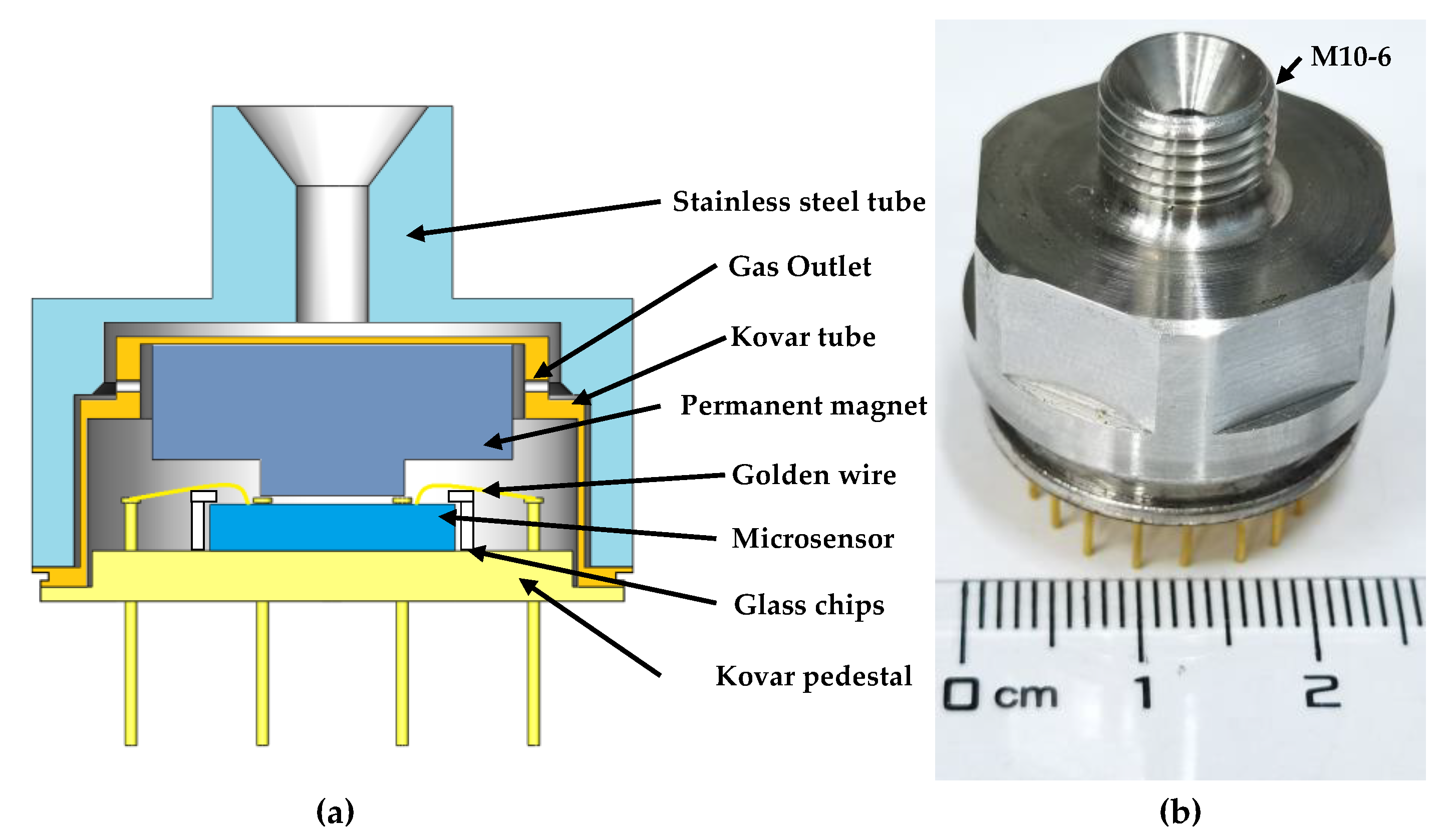 Stainless steel tube

Gas Outlet

Kovar tube

Permanent magnet

Golden wire

Microsensor

Glass chips

Kovar pedestal

(a)

M10-6

0 cm 1 2

(b)