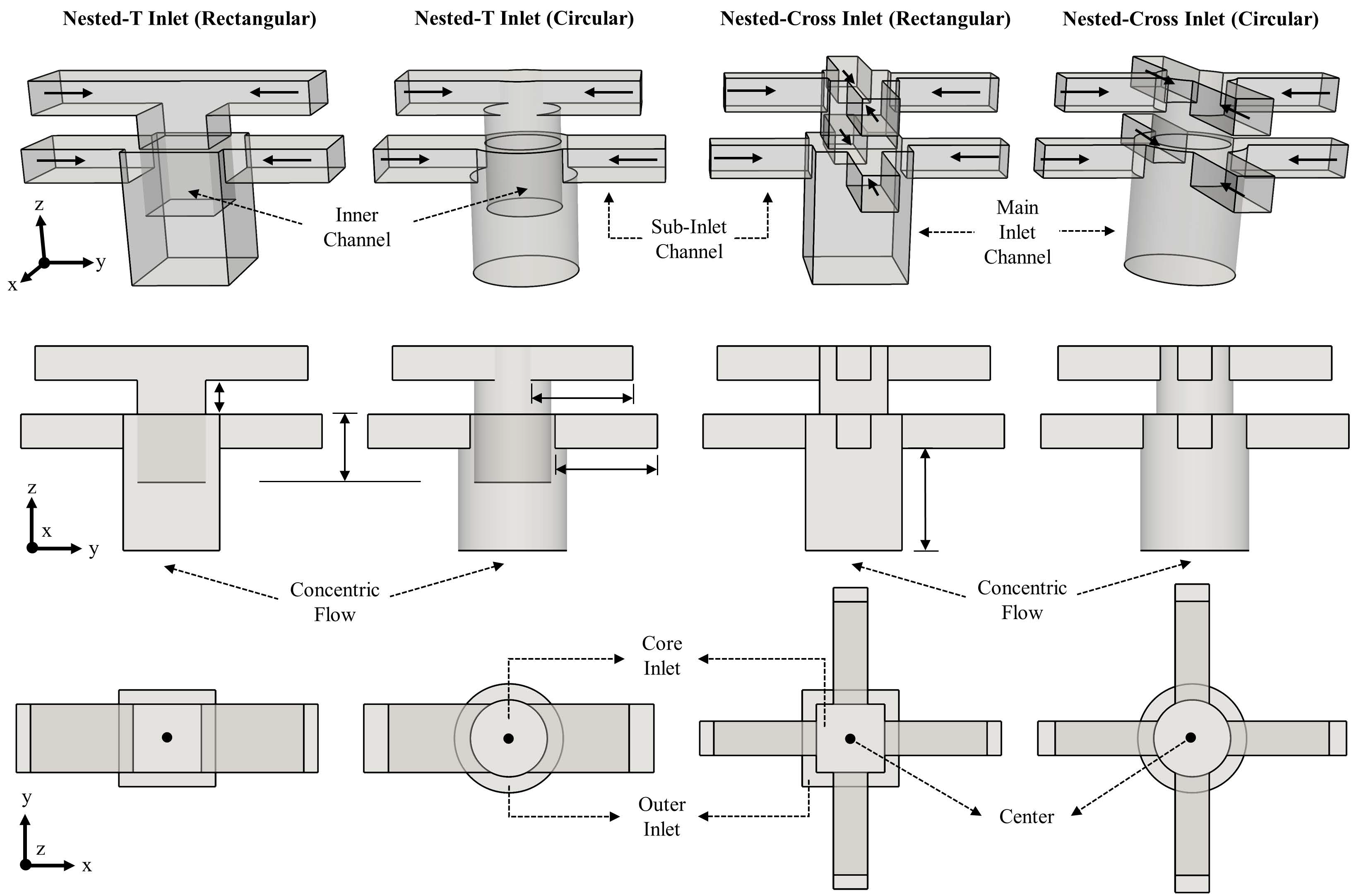 Nested-T Inlet (Rectangular)

Nested-T Inlet (Circular)

Nested-Cross Inlet (Rectangular)

Nested-Cross Inlet (Circular)

z
y
x

Inner Channel

Sub-Inlet Channel

Main Inlet Channel

z
x
y

Concentric Flow

Concentric Flow

Core Inlet

Outer Inlet

Center

y
z
x