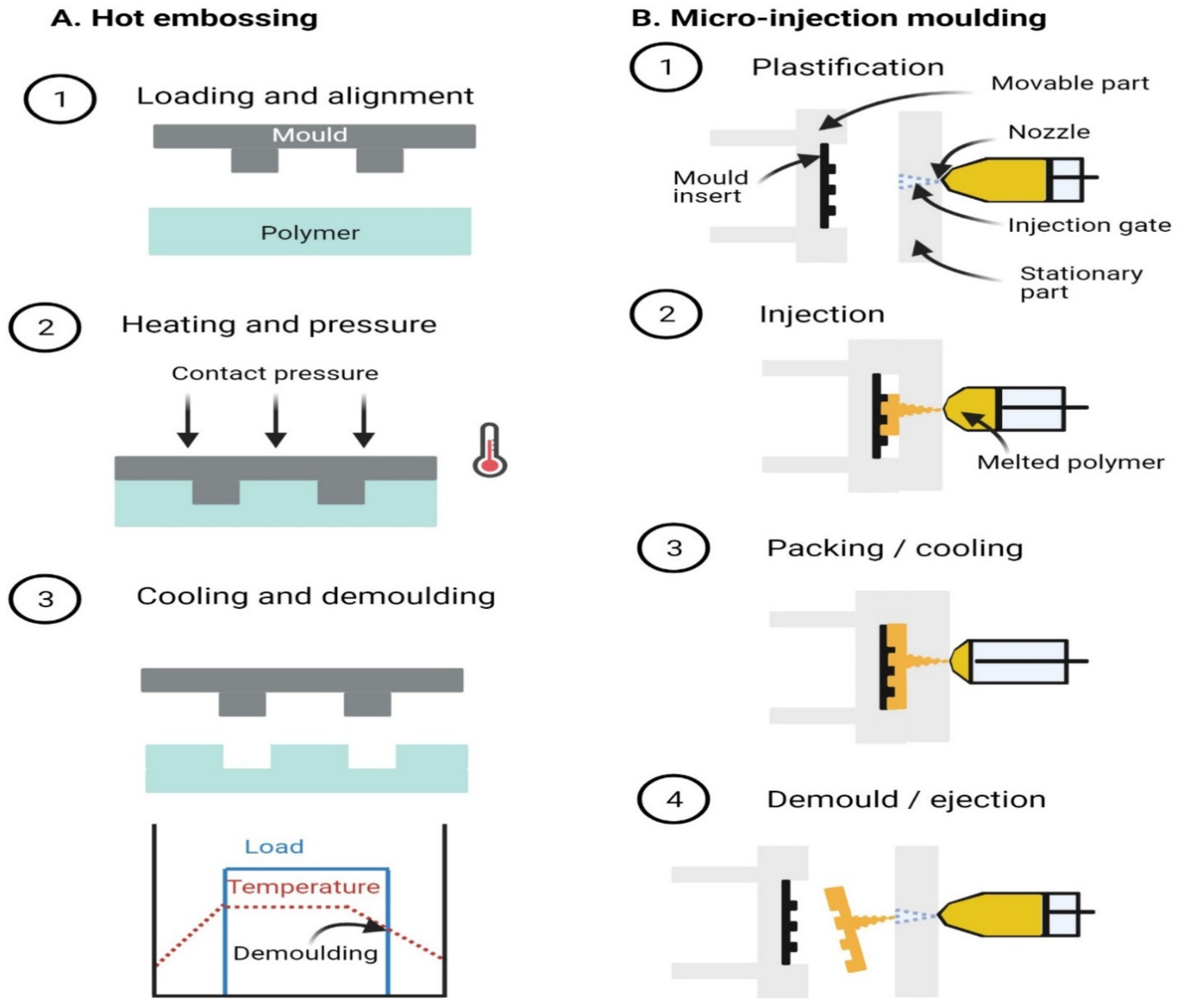 A. Hot embossing

1 Loading and alignment

Mould

Polymer

2 Heating and pressure

Contact pressure

3 Cooling and demoulding

Load

Temperature

Demoulding

B. Micro-injection moulding

1 Plastification

Movable part

Nozzle

Mould insert

Injection gate

Stationary part

2 Injection

Melted polymer

3 Packing / cooling

4 Demould / ejection