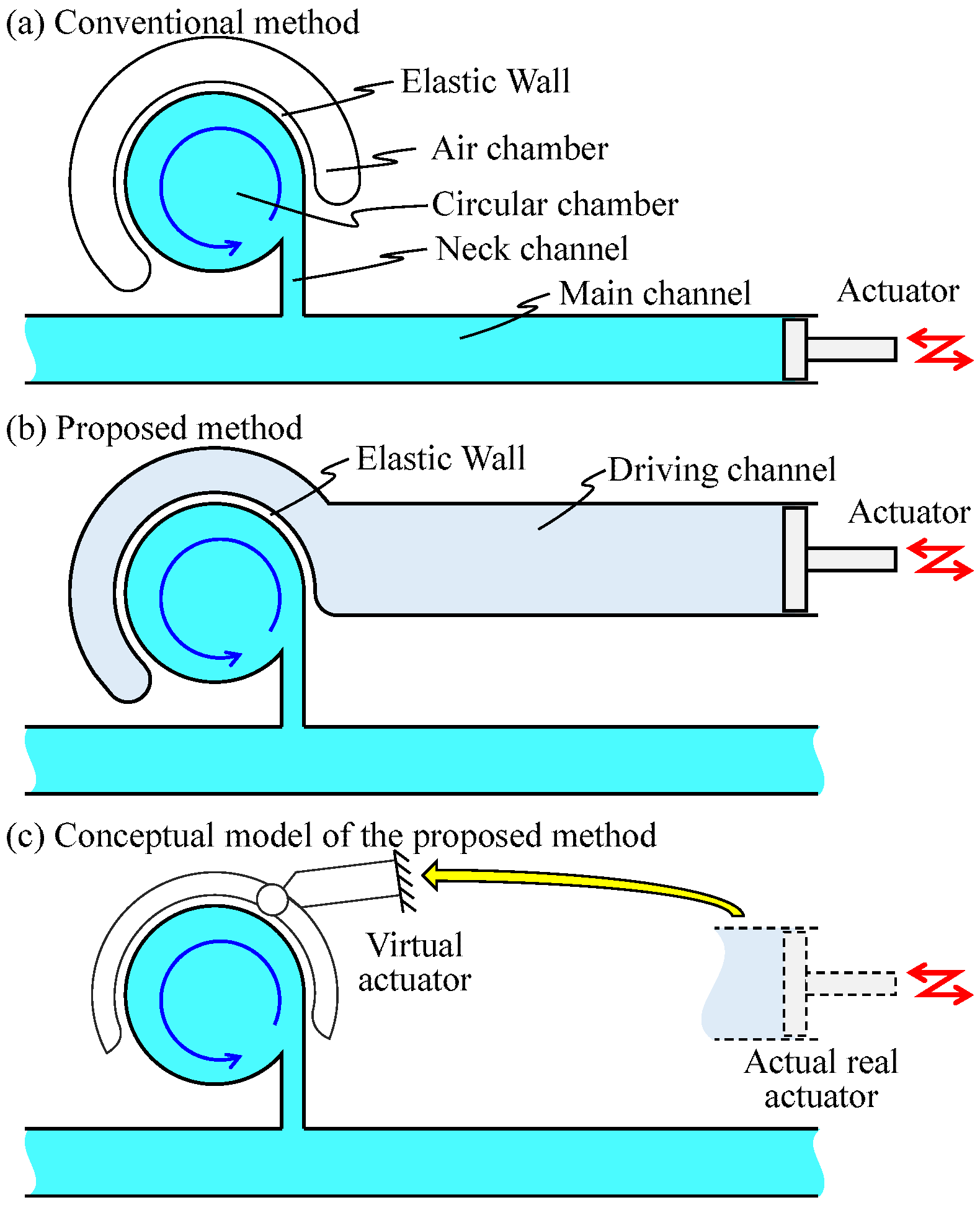 (a) Conventional method

Elastic Wall

Air chamber

Circular chamber

Neck channel

Main channel

Actuator

(b) Proposed method

Elastic Wall

Driving channel

Actuator

(c) Conceptual model of the proposed method

Virtual actuator

Actual real actuator