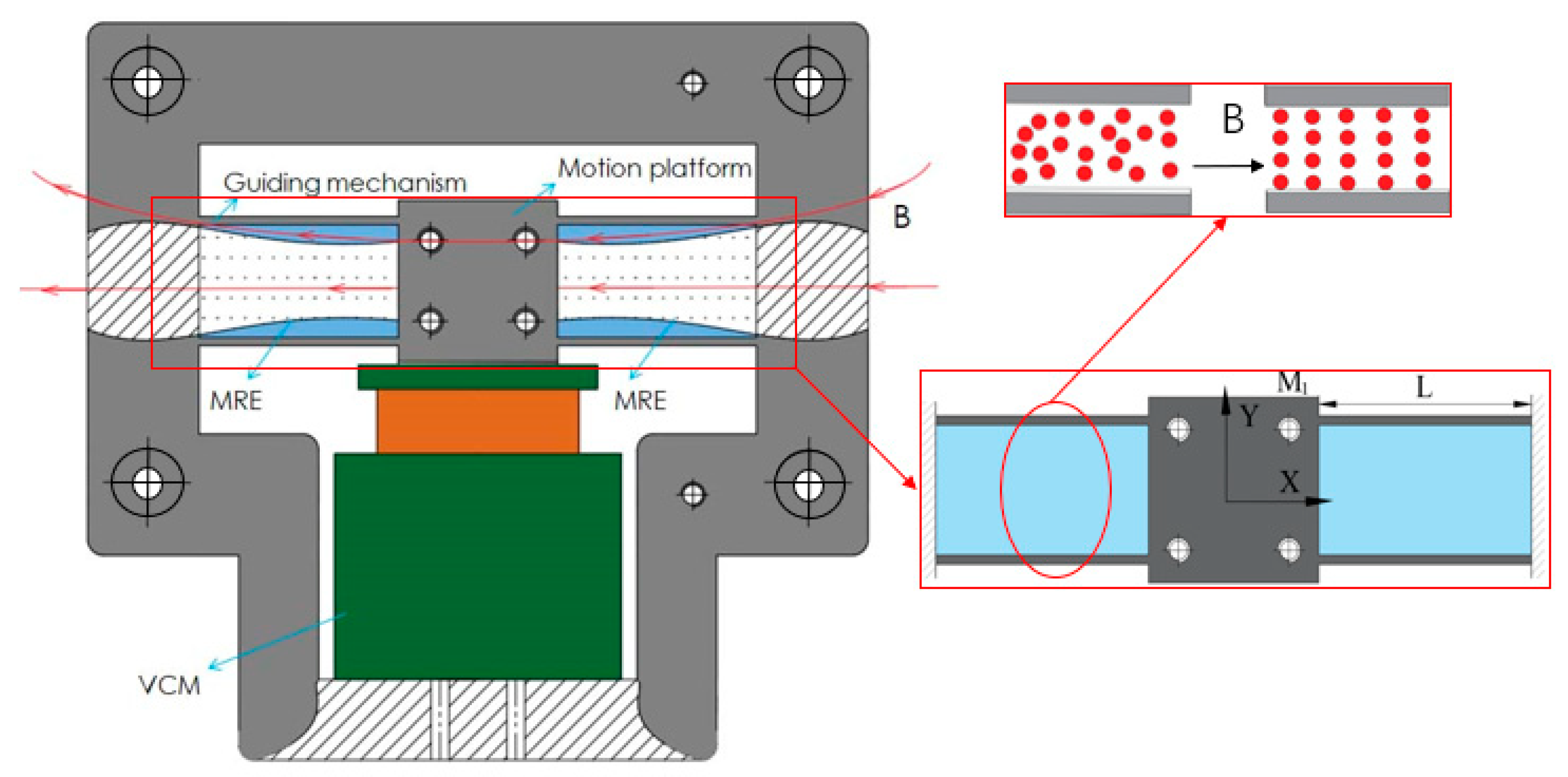 Guiding mechanism
Motion platform
B
MRE
MRE
VCM
B
$M_1$
L
Y
X