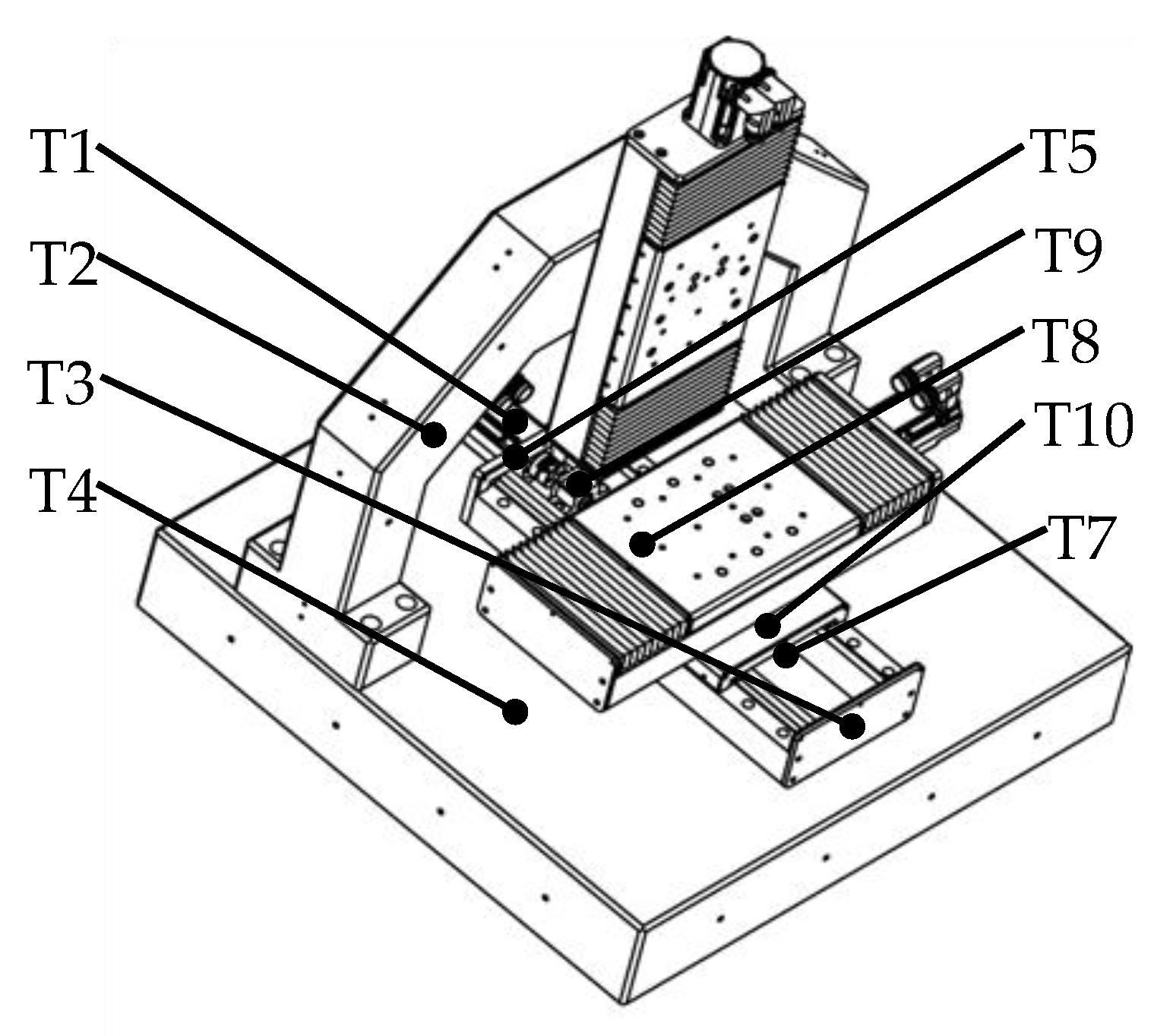 T1
T2
T3
T4
T5
T9
T8
T10
T7