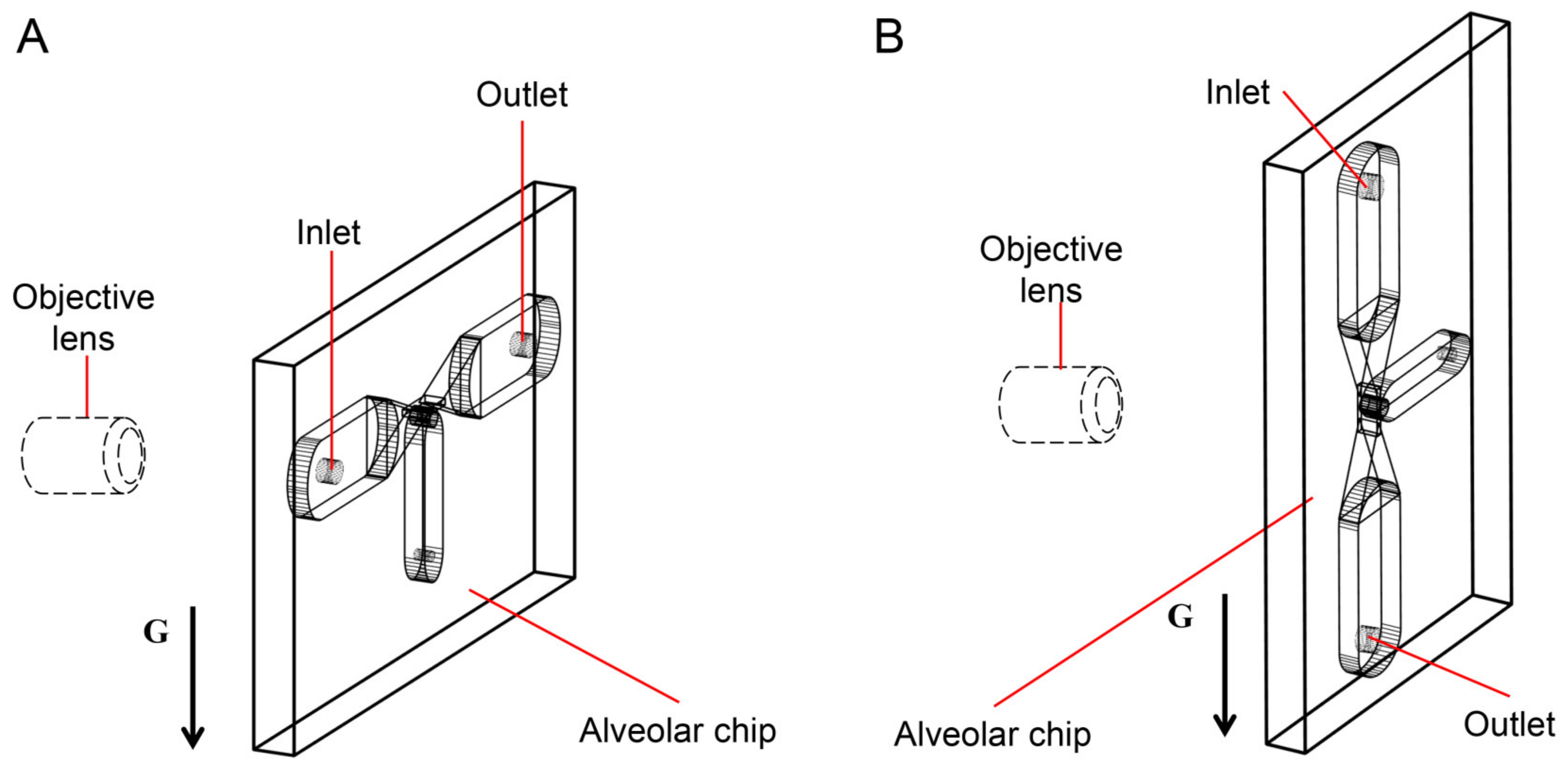 A

Outlet

Inlet

Objective lens

G

Alveolar chip

B

Inlet

Objective lens

G

Alveolar chip

Outlet