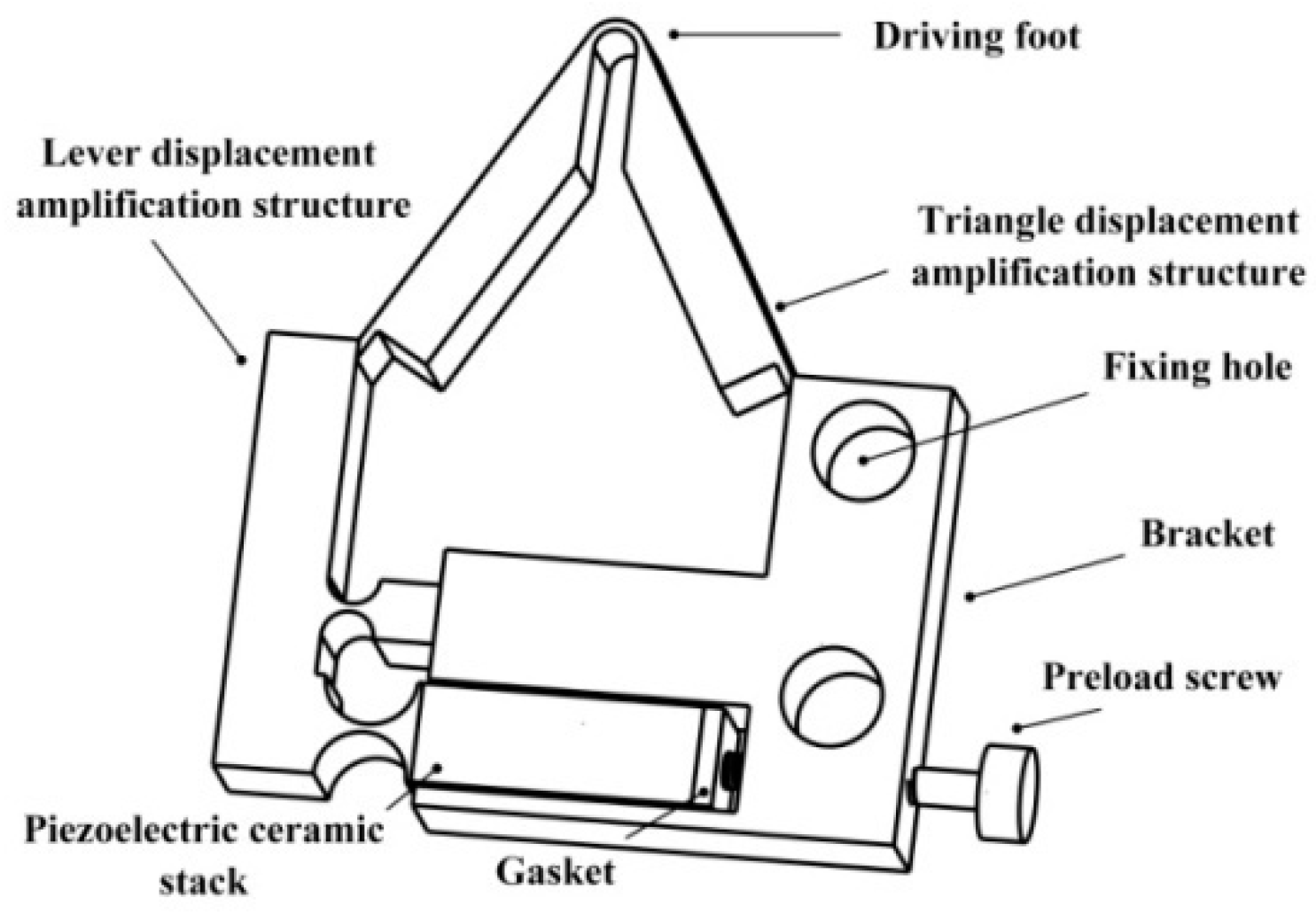 Driving foot

Lever displacement amplification structure

Triangle displacement amplification structure

Fixing hole

Bracket

Preload screw

Piezoelectric ceramic stack

Gasket