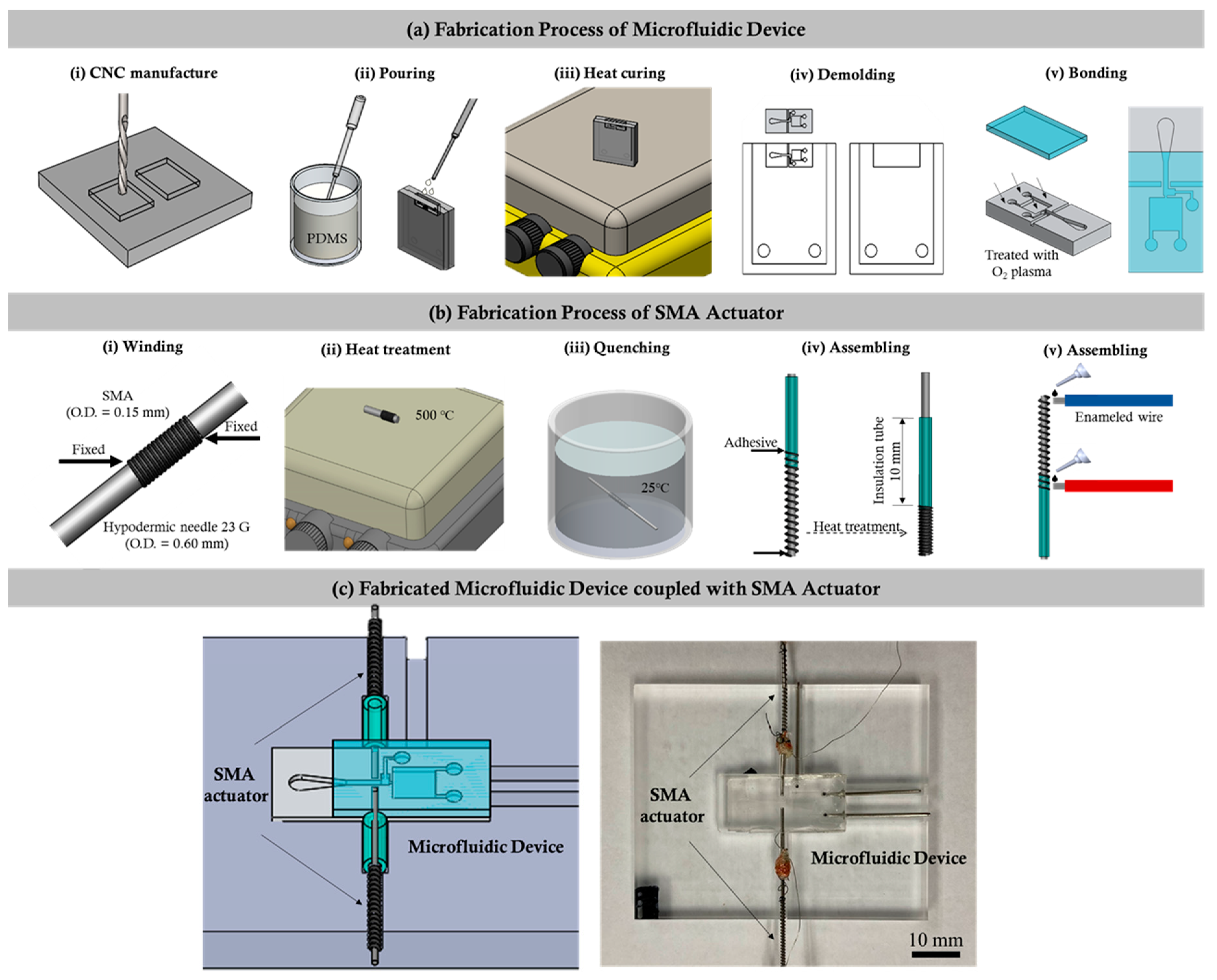 (a) Fabrication Process of Microfluidic Device

(i) CNC manufacture

(ii) Pouring

PDMS

(iii) Heat curing

(iv) Demolding

(v) Bonding

Treated with $O_2$ plasma

(b) Fabrication Process of SMA Actuator

(i) Winding

SMA (O.D. = 0.15 mm)

Fixed

Fixed

Hypodermic needle 23 G (O.D. = 0.60 mm)

(ii) Heat treatment

500 °C

(iii) Quenching

25°C

(iv) Assembling

Adhesive

Insulation tube 10 mm

Heat treatment

(v) Assembling

Enameled wire

(c) Fabricated Microfluidic Device coupled with SMA Actuator

SMA actuator

Microfluidic Device

SMA actuator

Microfluidic Device

10 mm