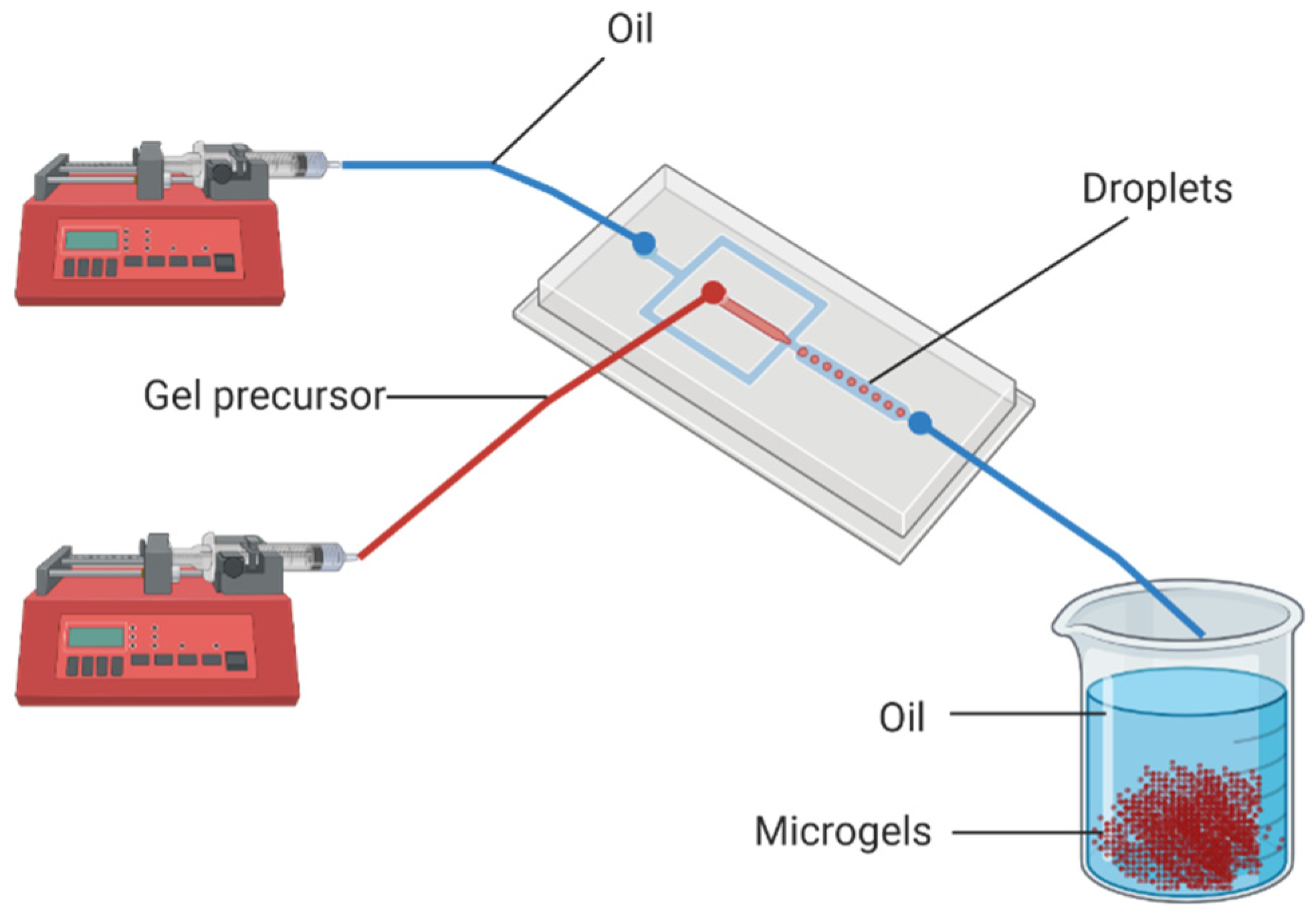 Oil

Droplets

Gel precursor

Oil

Microgels