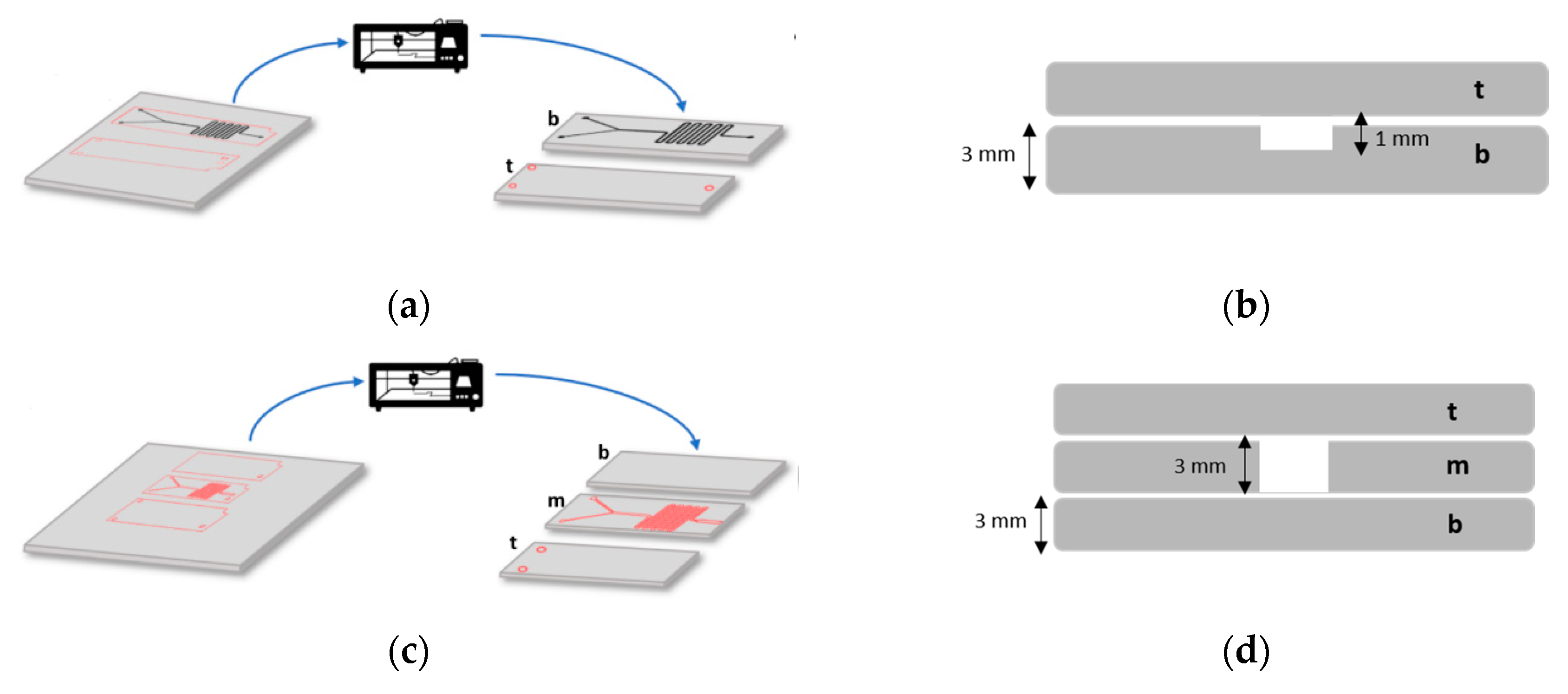 b

t

(a)

t

3 mm

1 mm

b

(b)

b

m

t

(c)

t

3 mm

m

3 mm

b

(d)