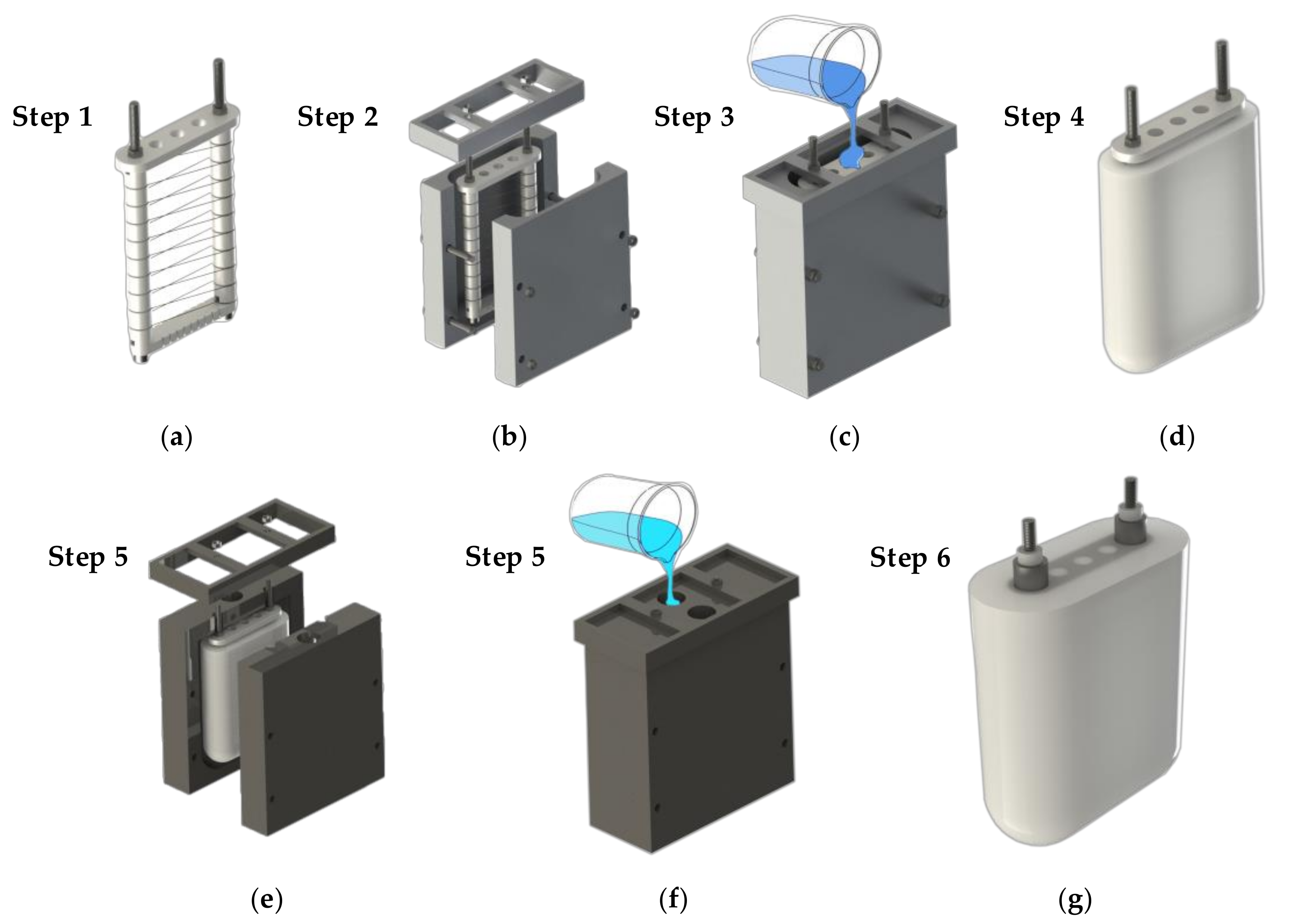 Step 1

Step 2

Step 3

Step 4

(a)

(b)

(c)

(d)

Step 5

Step 5

Step 6

(e)

(f)

(g)