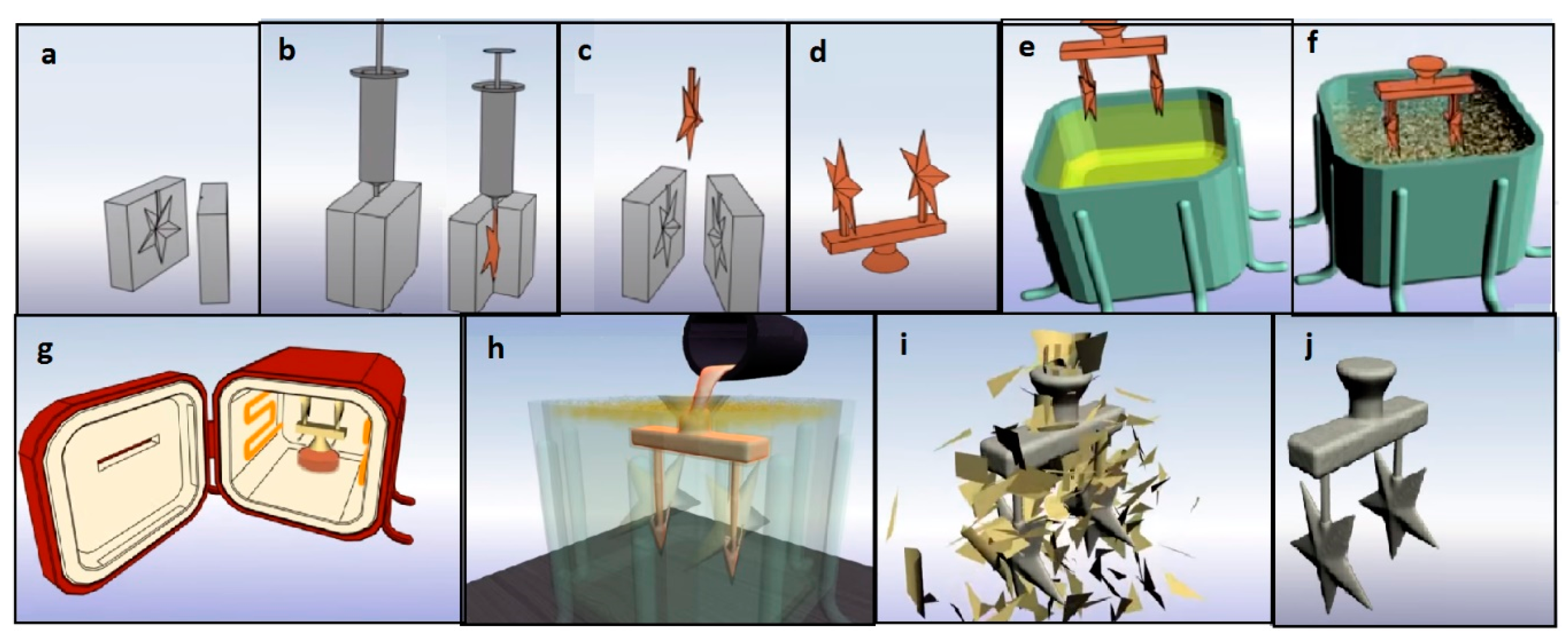 a
b
c
d
e
f
g
h
i
j