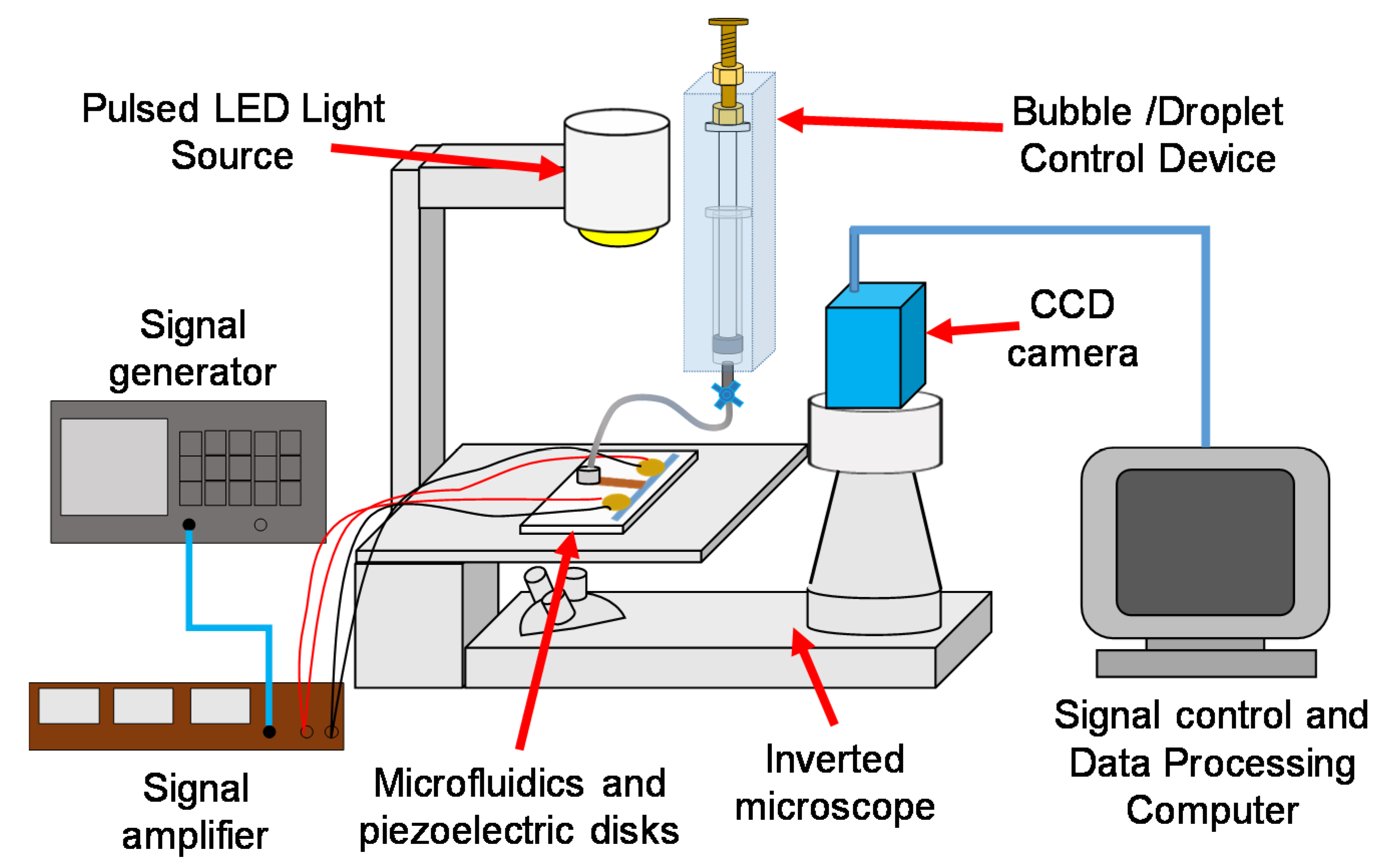 Pulsed LED Light Source

Bubble /Droplet Control Device

Signal generator

CCD camera

Signal amplifier

Microfluidics and piezoelectric disks

Inverted microscope

Signal control and Data Processing Computer