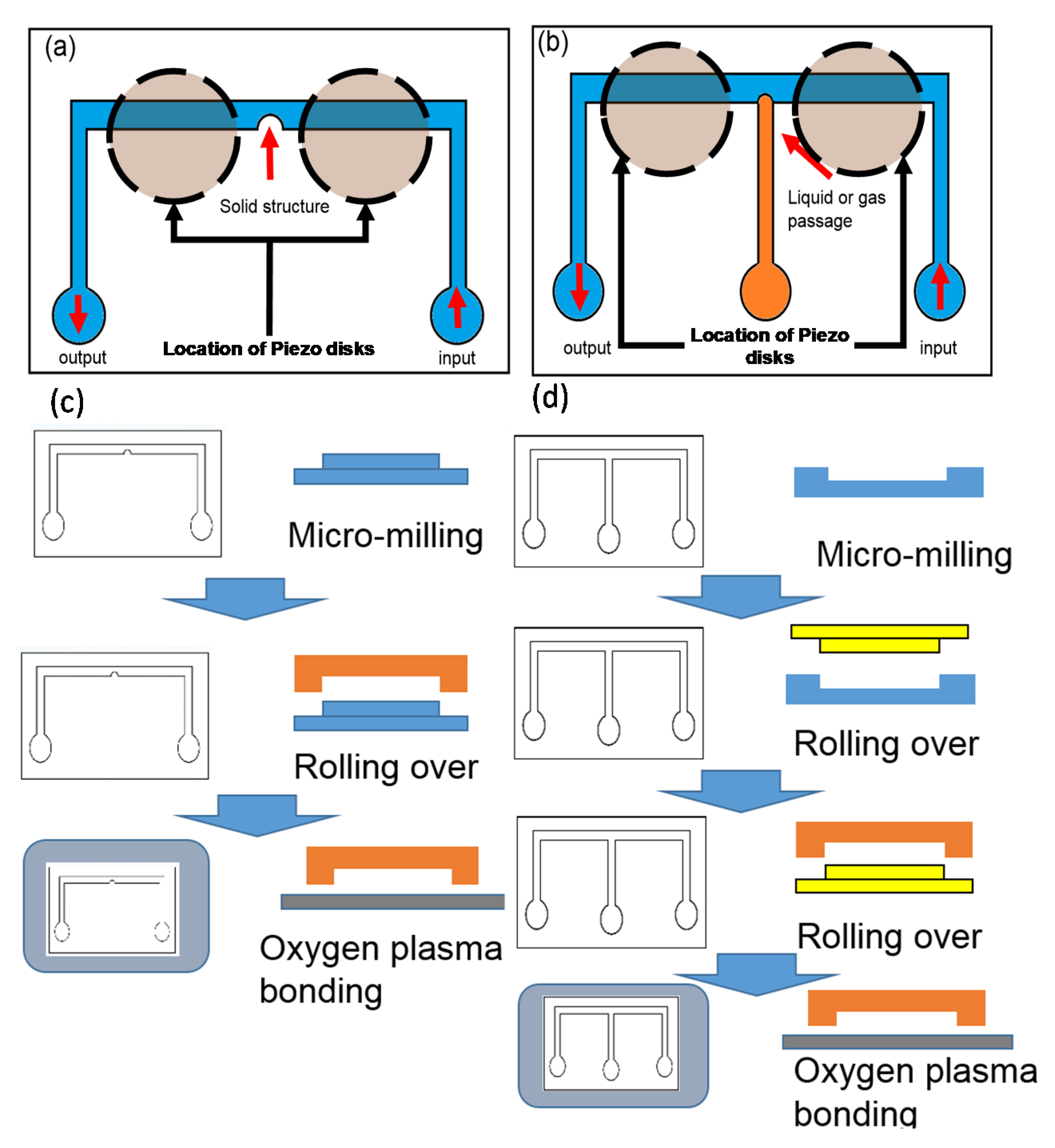 (a)

Solid structure

output

Location of Piezo disks

input

(b)

Liquid or gas passage

output

Location of Piezo disks

input

(c)

Micro-milling

Rolling over

Oxygen plasma bonding

(d)

Micro-milling

Rolling over

Rolling over

Oxygen plasma bonding