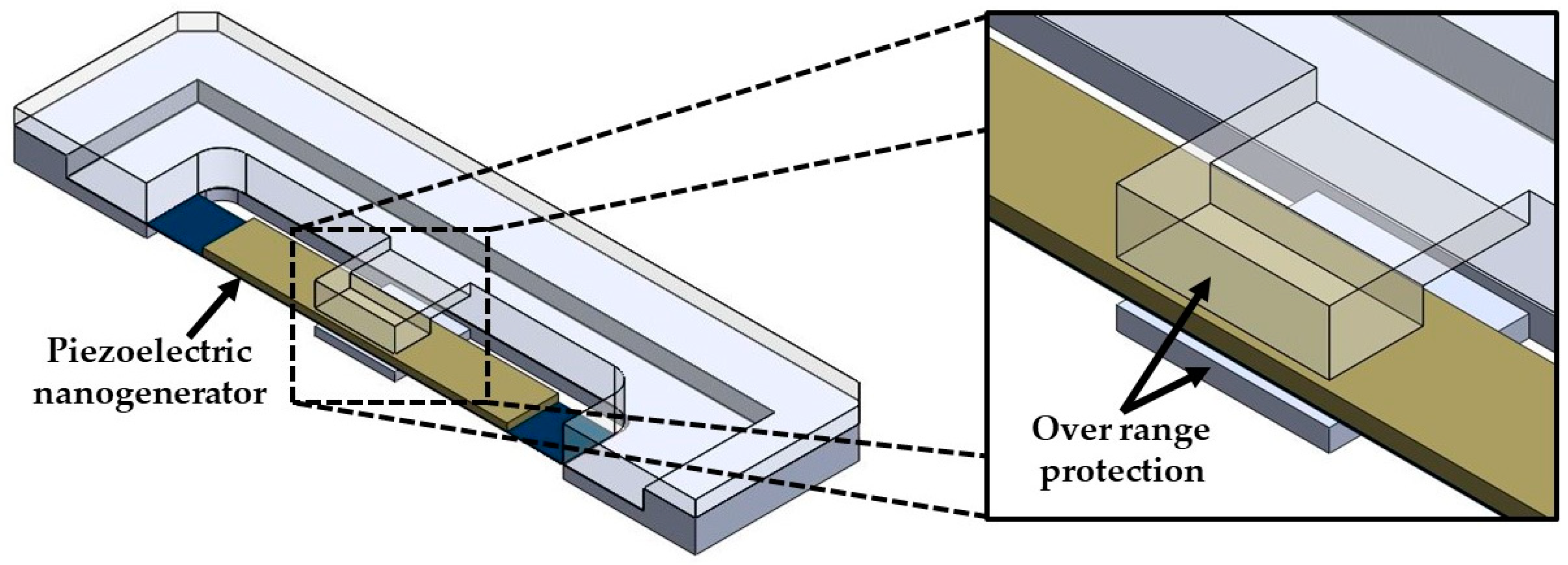 Piezoelectric nanogenerator

Over range protection