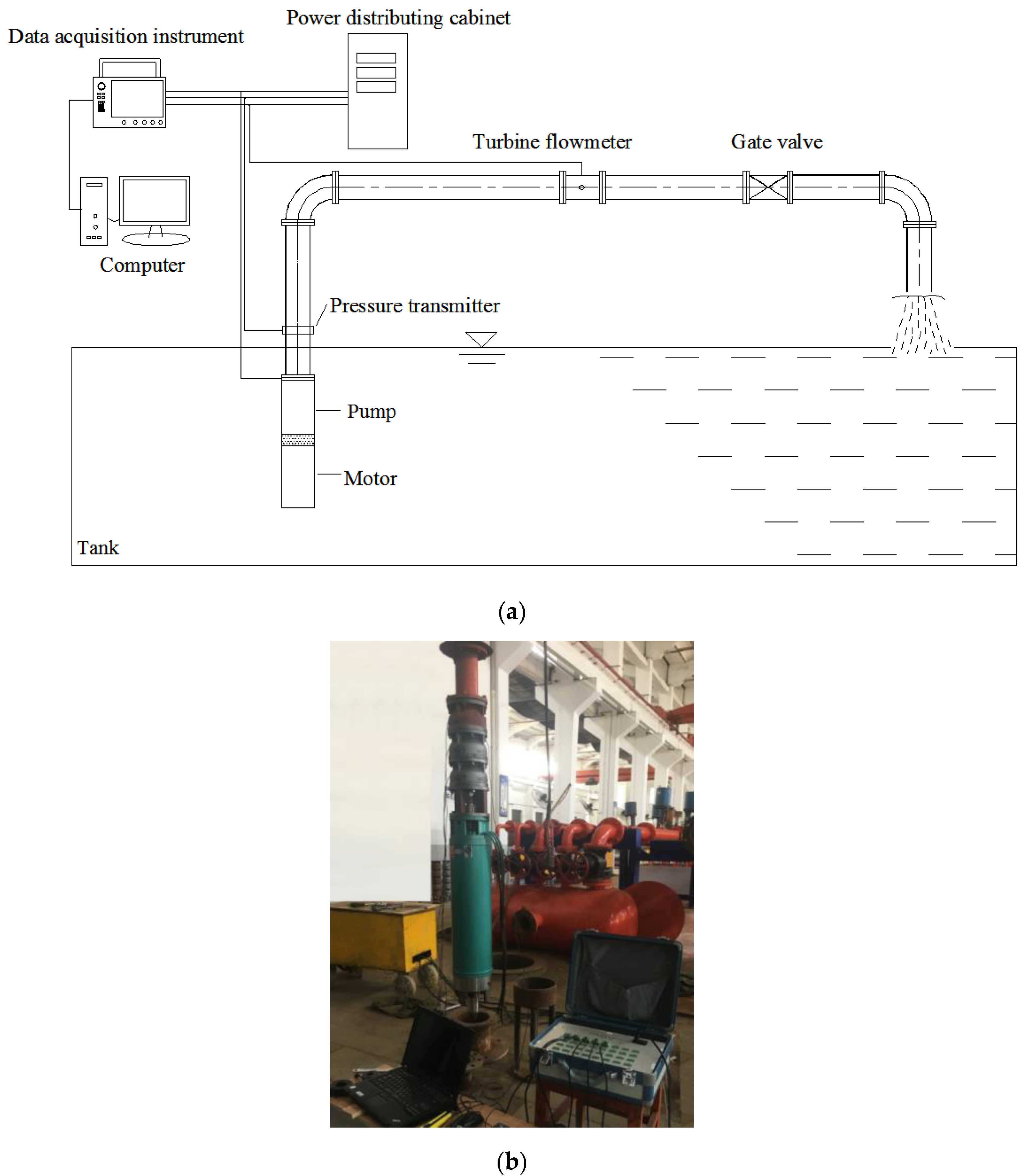 Data acquisition instrument

Power distributing cabinet

Turbine flowmeter

Gate valve

Computer

Pressure transmitter

Pump

Motor

Tank

(a)

(b)