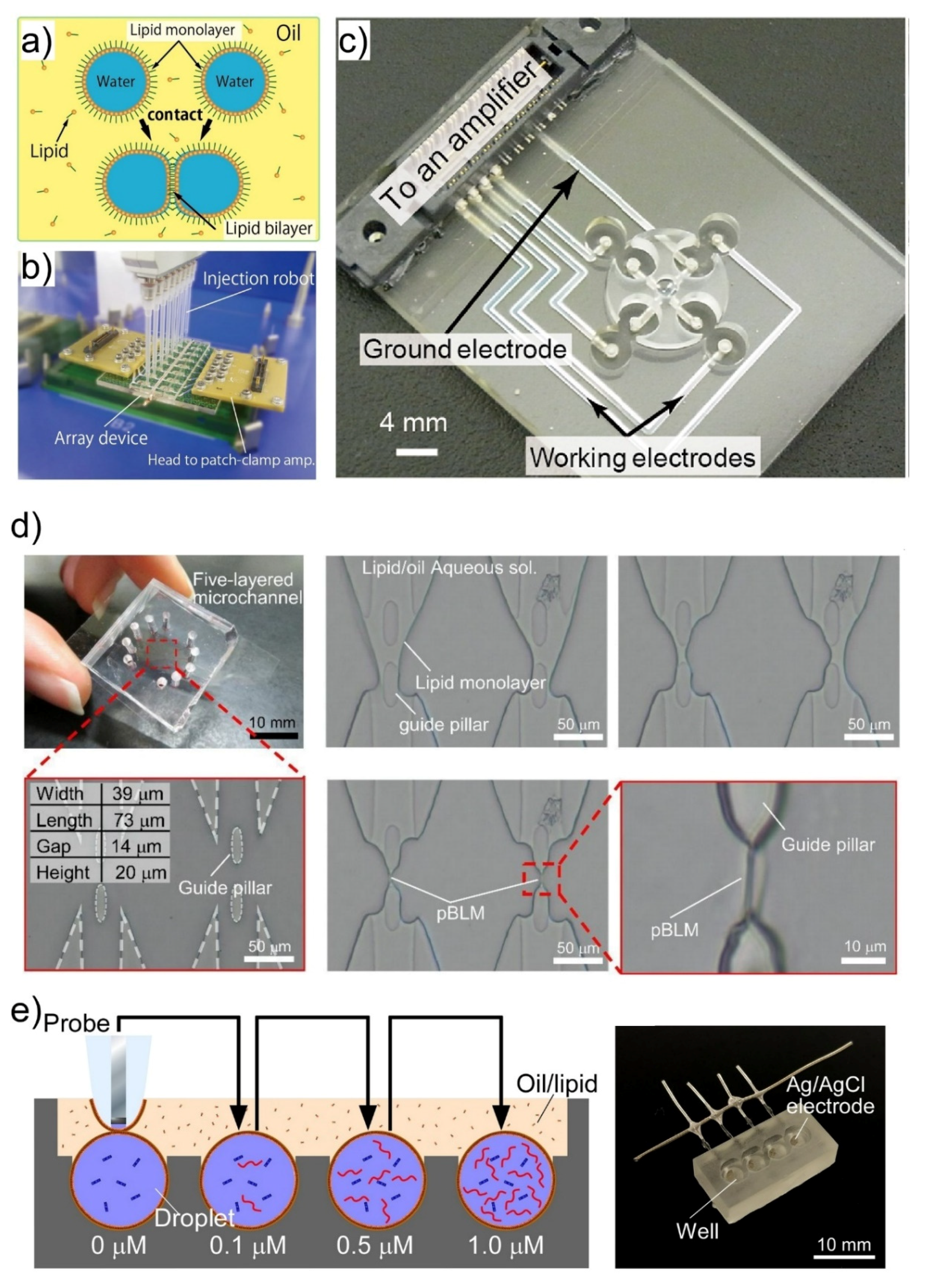 a) Lipid monolayer Oil

Water Water

contact

Lipid

Lipid bilayer

b) Injection robot

Array device

Head to patch-clamp amp.

c) To an amplifier

Ground electrode

4 mm

Working electrodes

d) Five-layered microchannel

10 mm

Lipid/oil Aqueous sol.

Lipid monolayer

guide pillar

50 μm

50 μm

| Width | 39 μm |
|---|---|
| Length | 73 μm |
| Gap | 14 μm |
| Height | 20 μm |

Guide pillar

50 μm

pBLM

50 μm

Guide pillar

pBLM

10 μm

e) Probe

Oil/lipid

Droplet

0 μM 0.1 μM 0.5 μM 1.0 μM

Ag/AgCl electrode

Well

10 mm