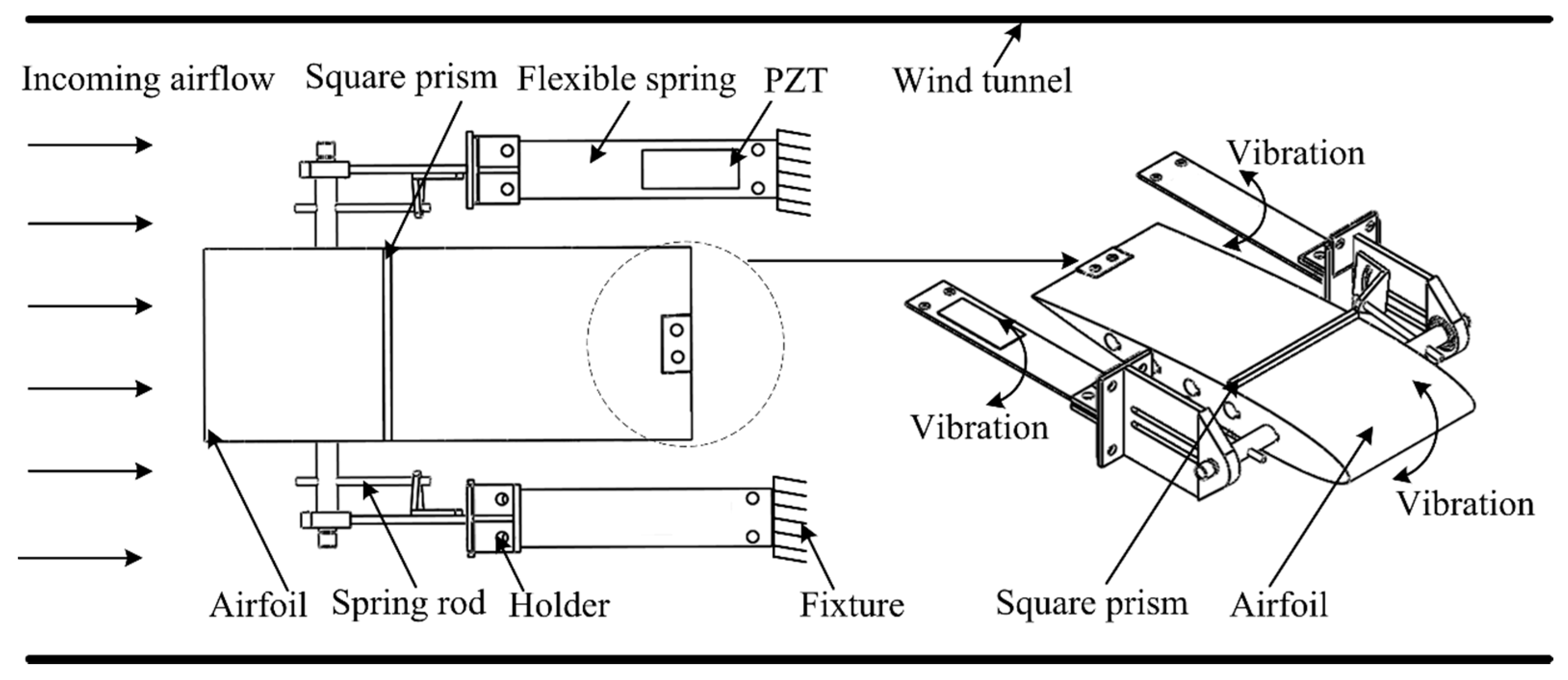 Incoming airflow
Square prism
Flexible spring
PZT
Wind tunnel
Vibration
Vibration
Vibration
Airfoil
Spring rod
Holder
Fixture
Square prism
Airfoil