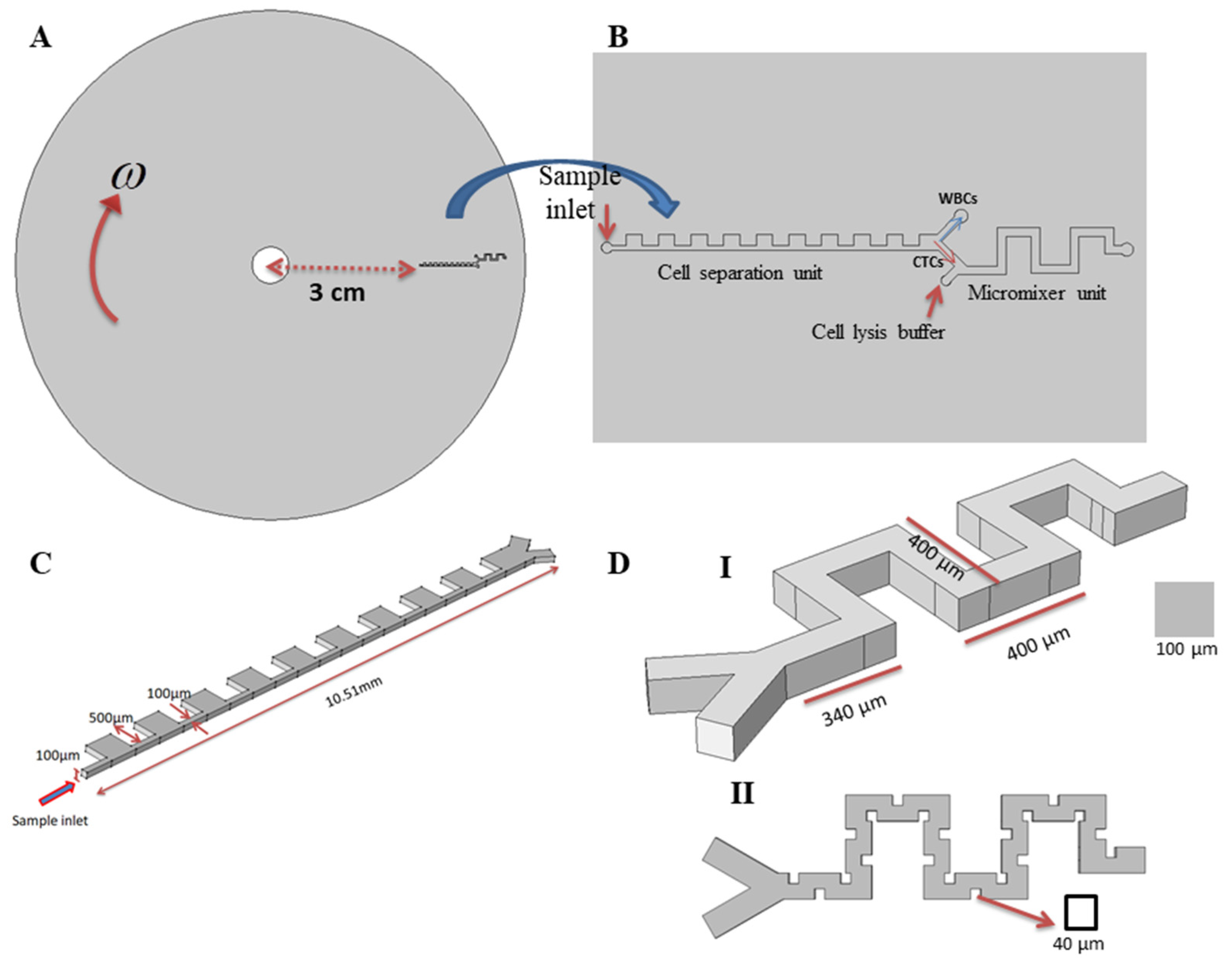 A

$\omega$

3 cm

B

Sample inlet

WBCs

CTCs

Cell separation unit

Micromixer unit

Cell lysis buffer

C

100µm

500µm

100µm

10.51mm

Sample inlet

D

I

400 µm

400 µm

340 µm

100 µm

II

40 µm