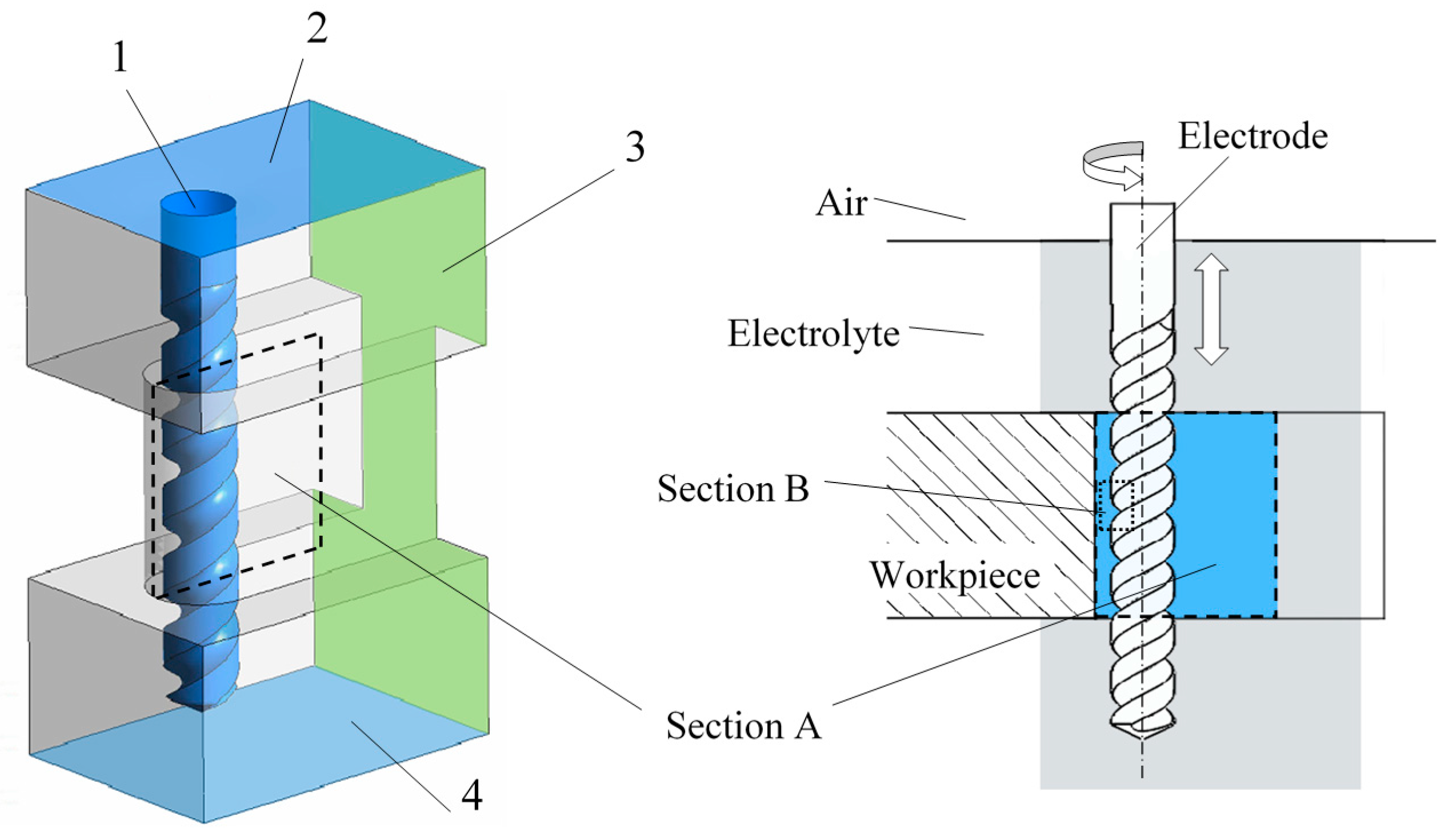 1
2
3
4
Electrode
Air
Electrolyte
Section B
Workpiece
Section A