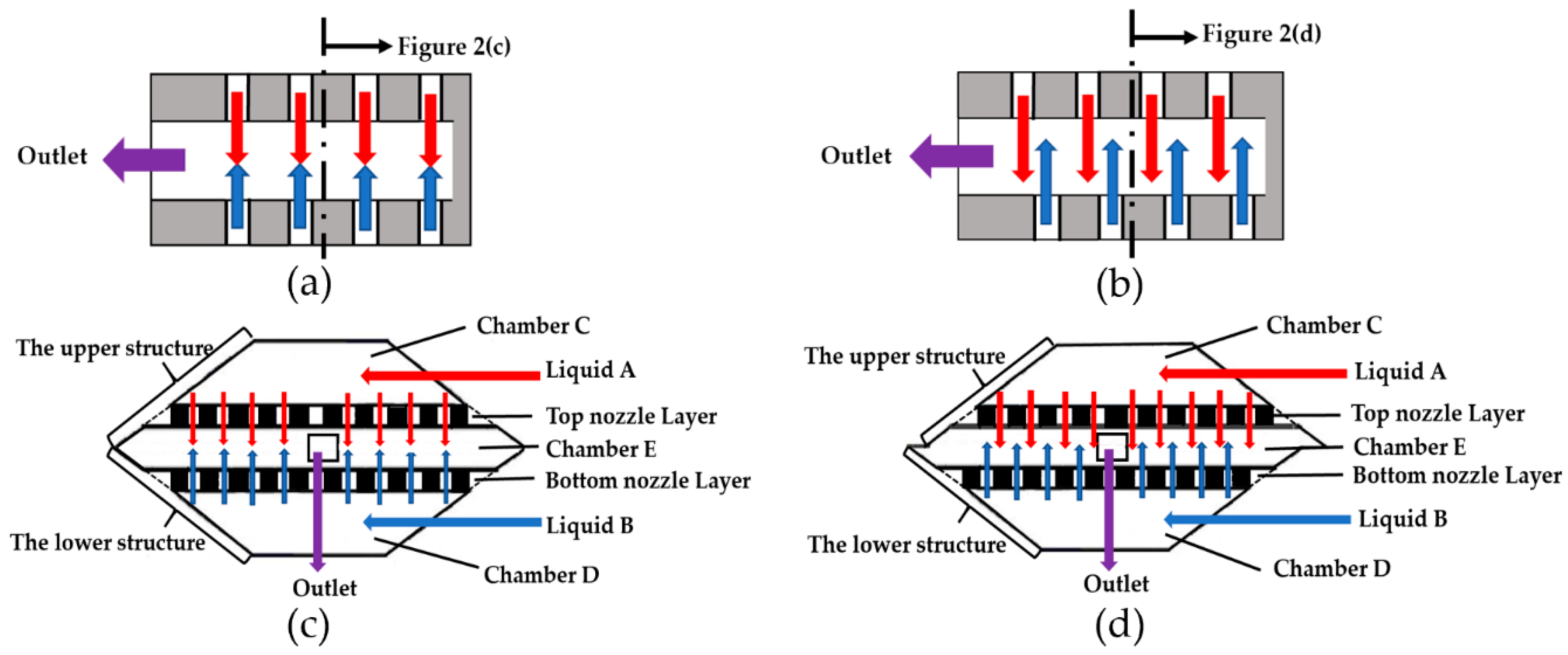 Figure 2(c)

Outlet

(a)

Figure 2(d)

Outlet

(b)

The upper structure

Chamber C

Liquid A

Top nozzle Layer

Chamber E

Bottom nozzle Layer

Liquid B

The lower structure

Chamber D

Outlet

(c)

The upper structure

Chamber C

Liquid A

Top nozzle Layer

Chamber E

Bottom nozzle Layer

Liquid B

The lower structure

Chamber D

Outlet

(d)