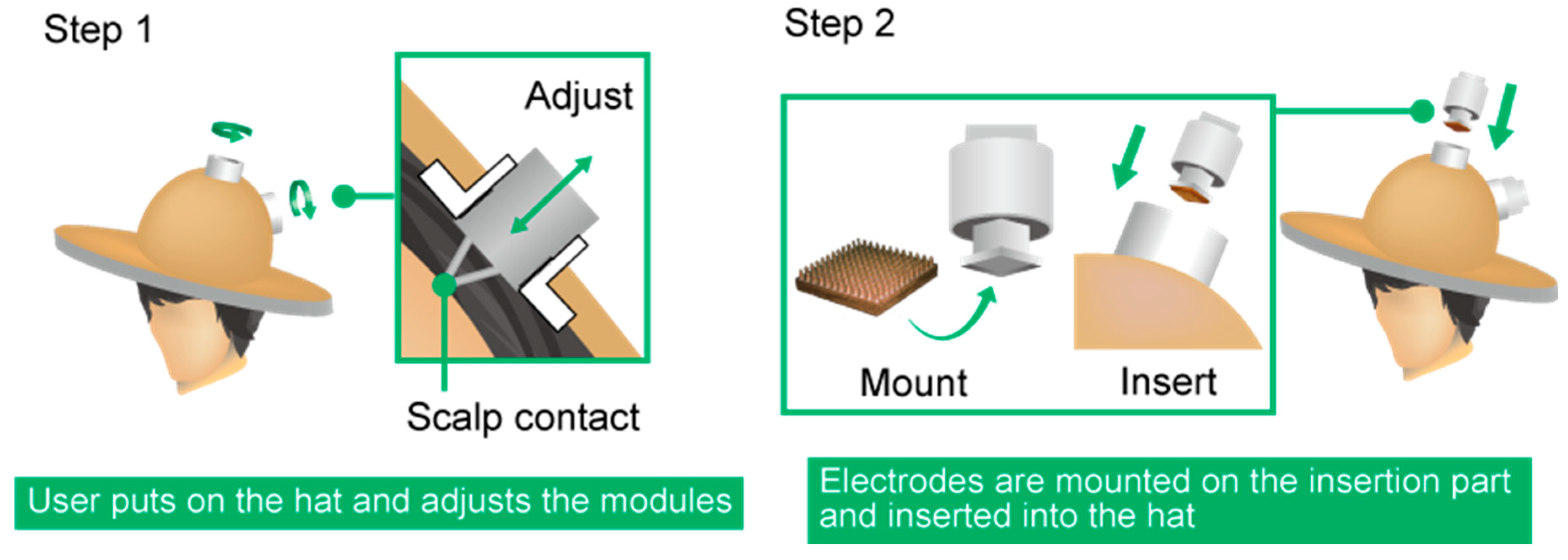 Step 1

Adjust

Scalp contact

User puts on the hat and adjusts the modules

Step 2

Mount

Insert

Electrodes are mounted on the insertion part and inserted into the hat