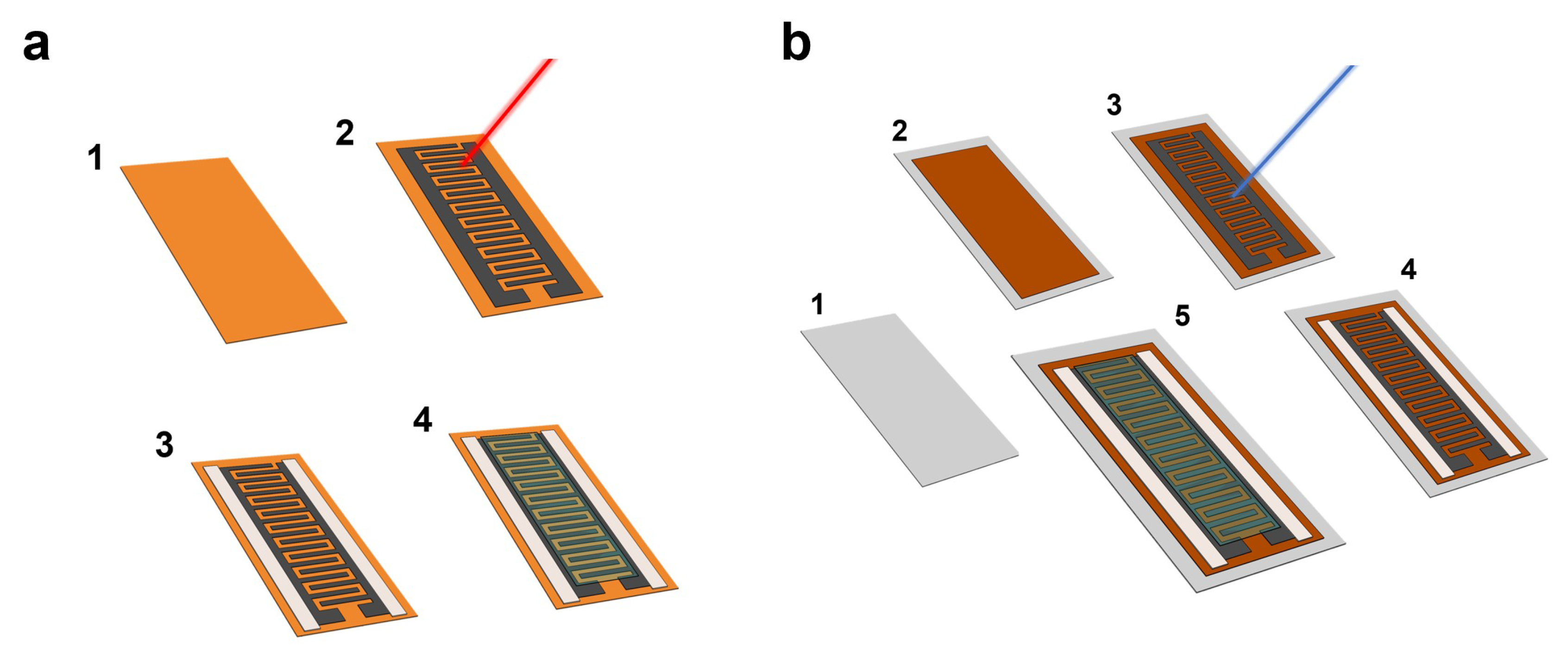 a

1

2

3

4

b

2

3

1

5

4