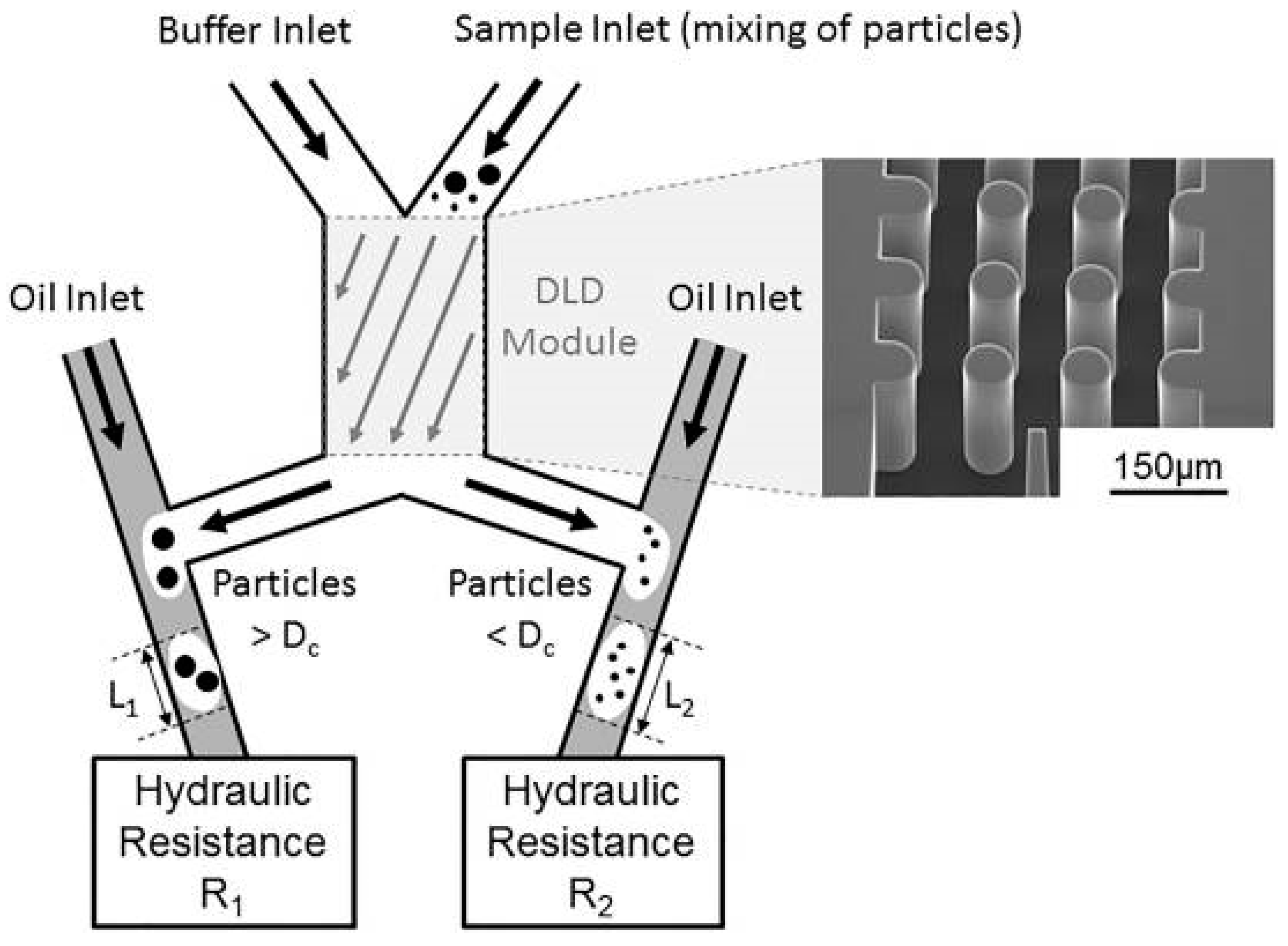 Buffer Inlet

Sample Inlet (mixing of particles)

Oil Inlet

DLD Module

Oil Inlet

150μm

Particles $> D_c$

Particles $< D_c$

$L_1$

$L_2$

Hydraulic Resistance $R_1$

Hydraulic Resistance $R_2$